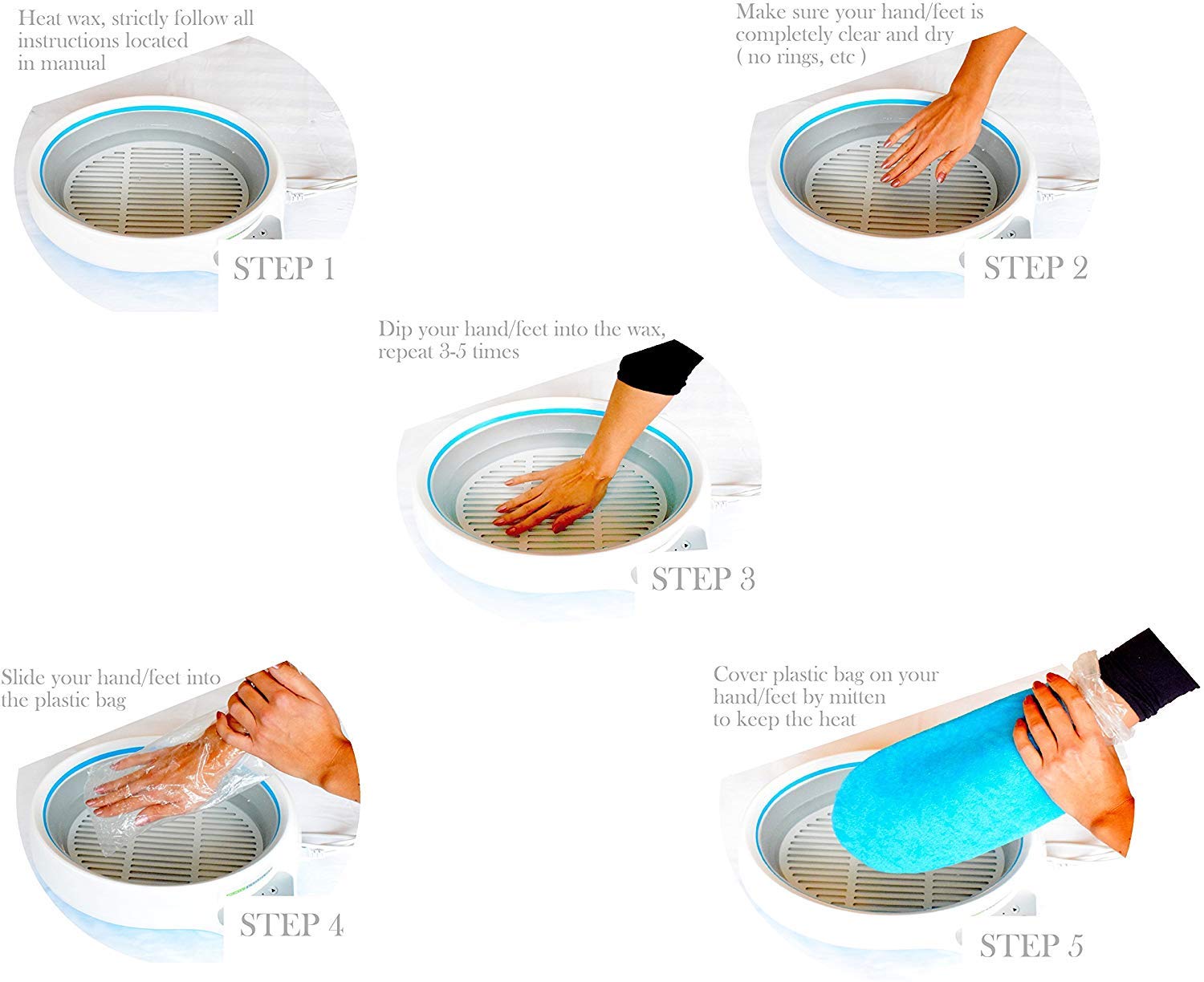 Heat wax, strictly follow all instructions located in manual

STEP 1

Make sure your hand/feet is completely clear and dry ( no rings, etc )

STEP 2

Dip your hand/feet into the wax, repeat 3-5 times

STEP 3

Slide your hand/feet into the plastic bag

STEP 4

Cover plastic bag on your hand/feet by mitten to keep the heat

STEP 5