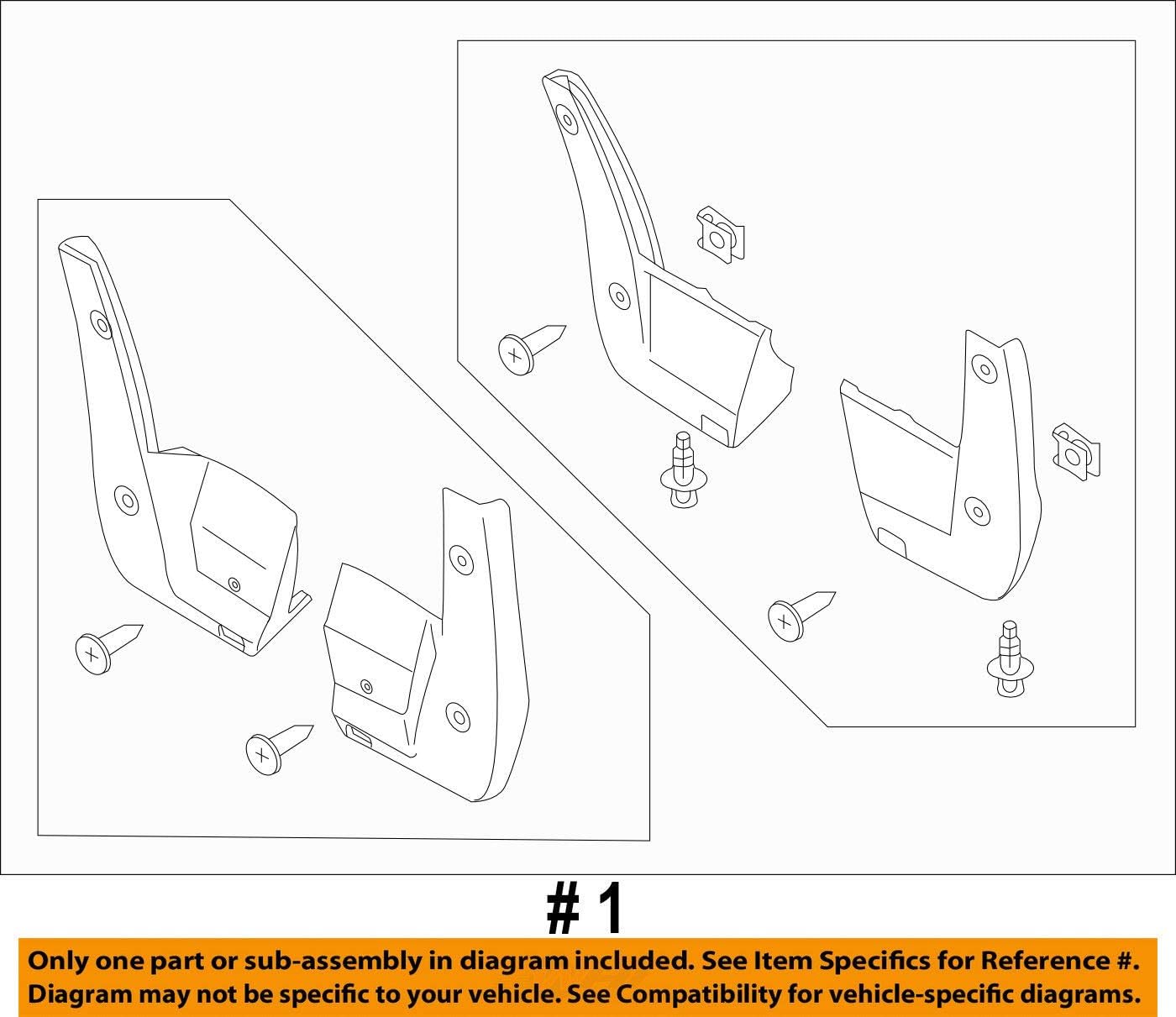 # 1

Only one part or sub-assembly in diagram included. See Item Specifics for Reference #. Diagram may not be specific to your vehicle. See Compatibility for vehicle-specific diagrams.