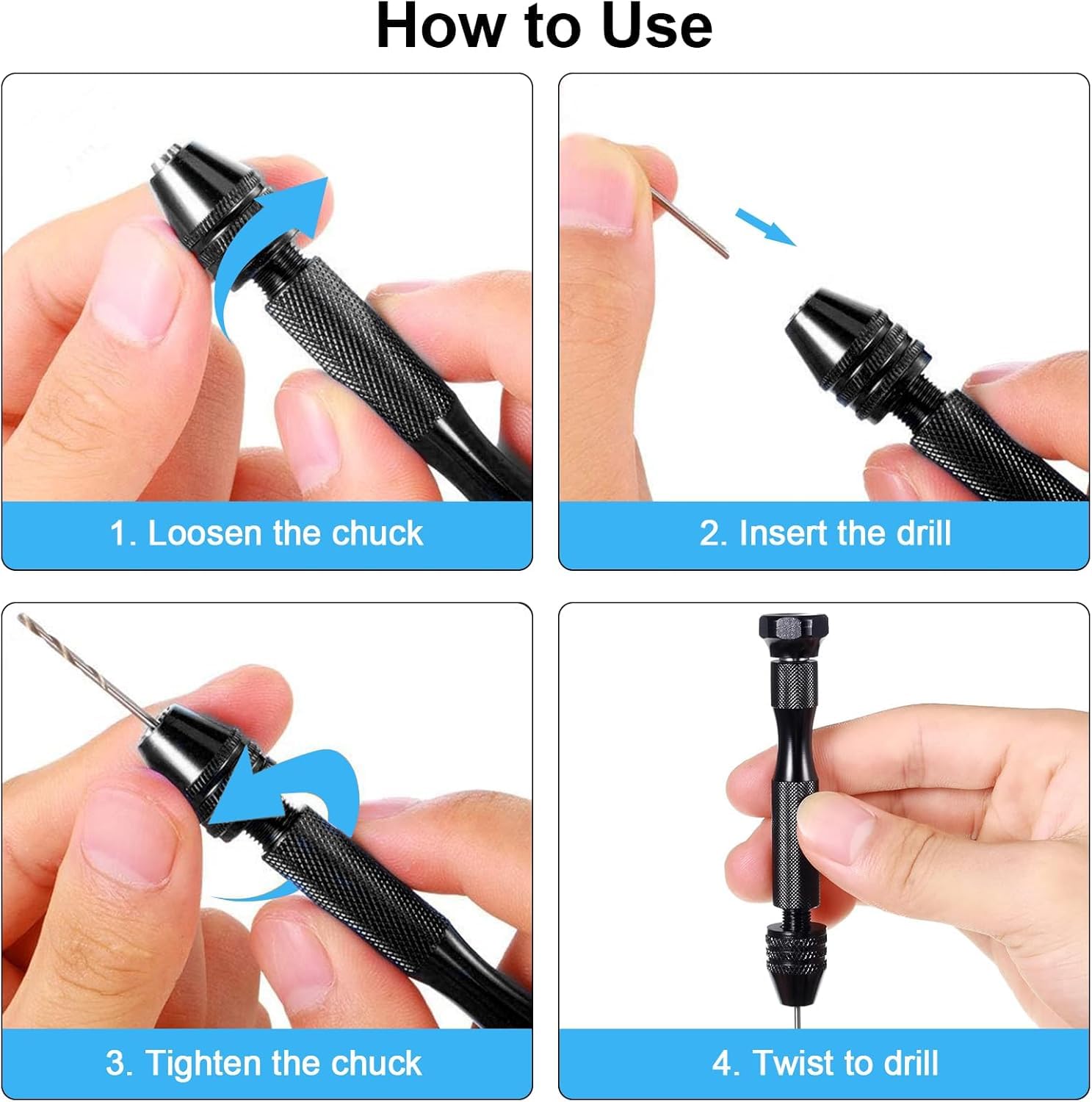 How to Use

1. Loosen the chuck

2. Insert the drill

3. Tighten the chuck

4. Twist to drill