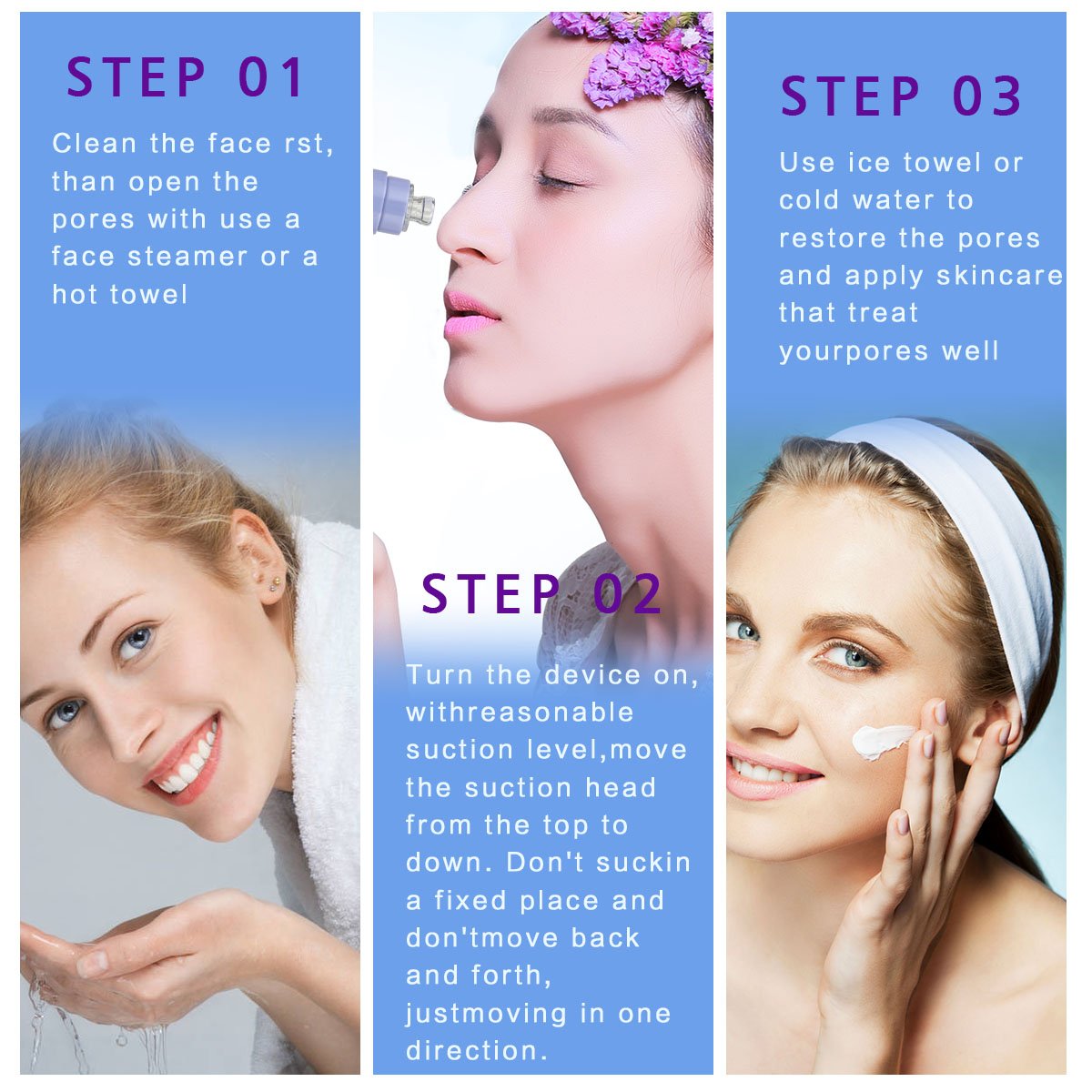 STEP 01

Clean the face rst, than open the pores with use a face steamer or a hot towel

STEP 02

Turn the device on, withreasonable suction level,move the suction head from the top to down. Don't suckin a fixed place and don'tmove back and forth, justmoving in one direction.

STEP 03

Use ice towel or cold water to restore the pores and apply skincare that treat yourpores well