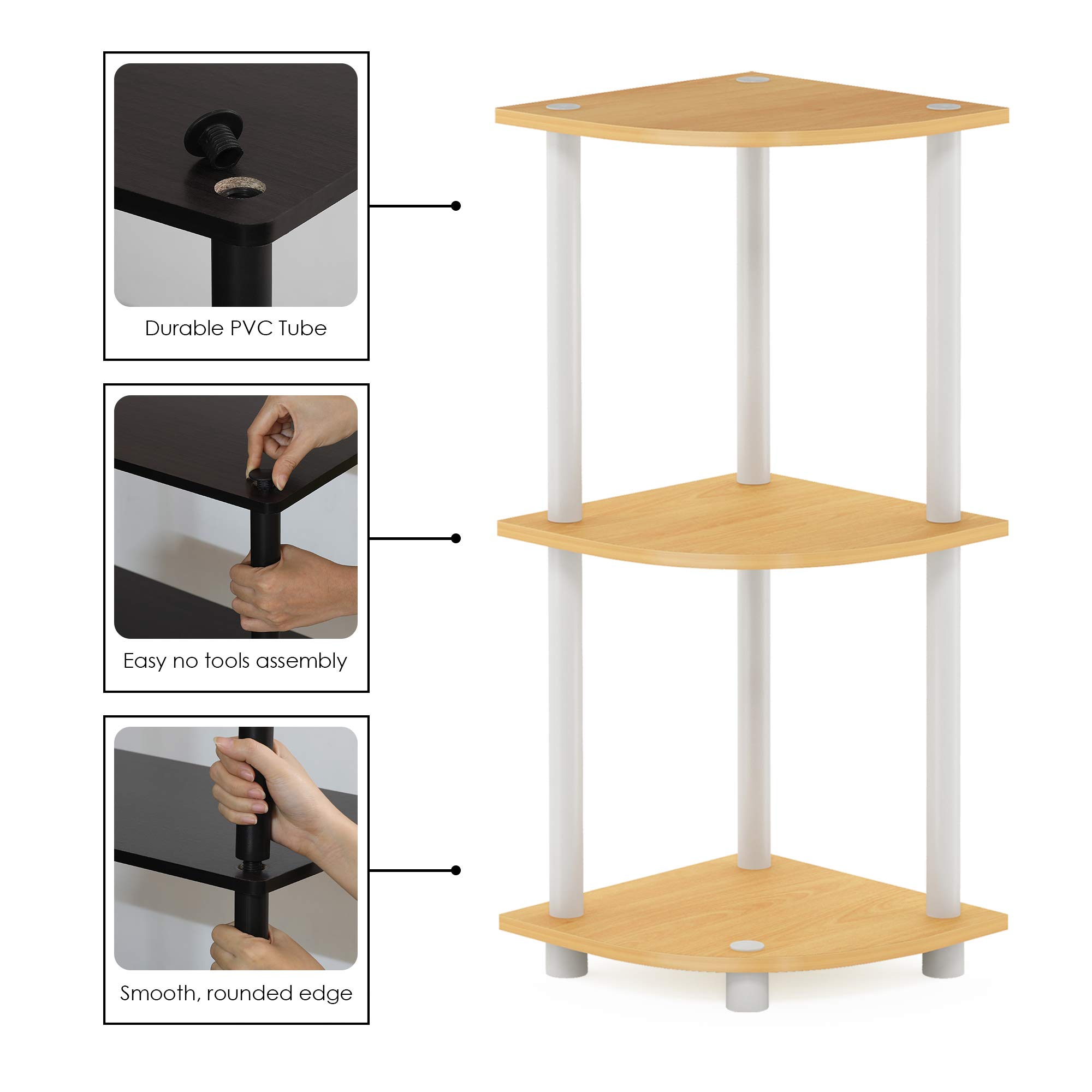 Durable PVC Tube

Easy no tools assembly

Smooth, rounded edge