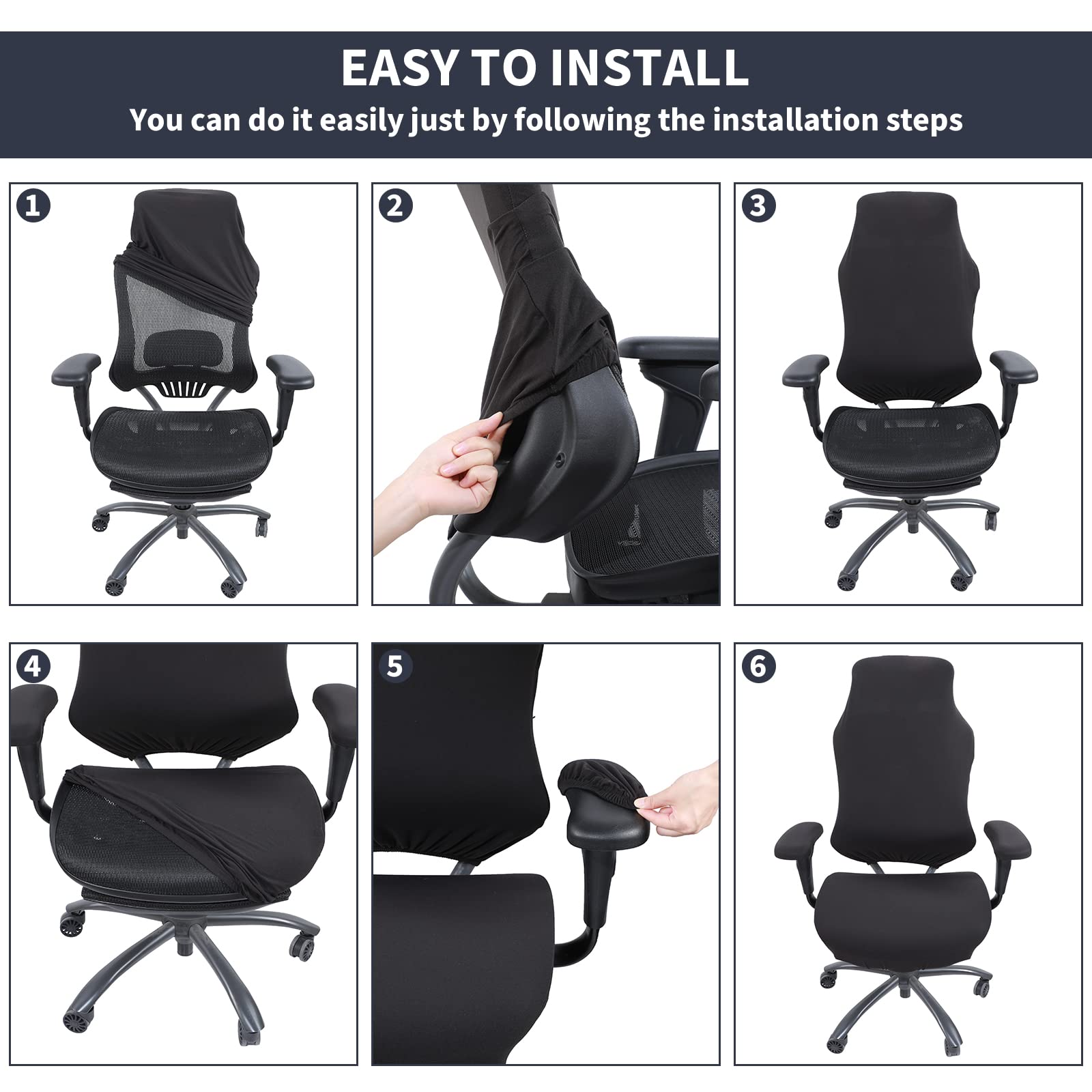 EASY TO INSTALL

You can do it easily just by following the installation steps

1

2

3

4

5

6