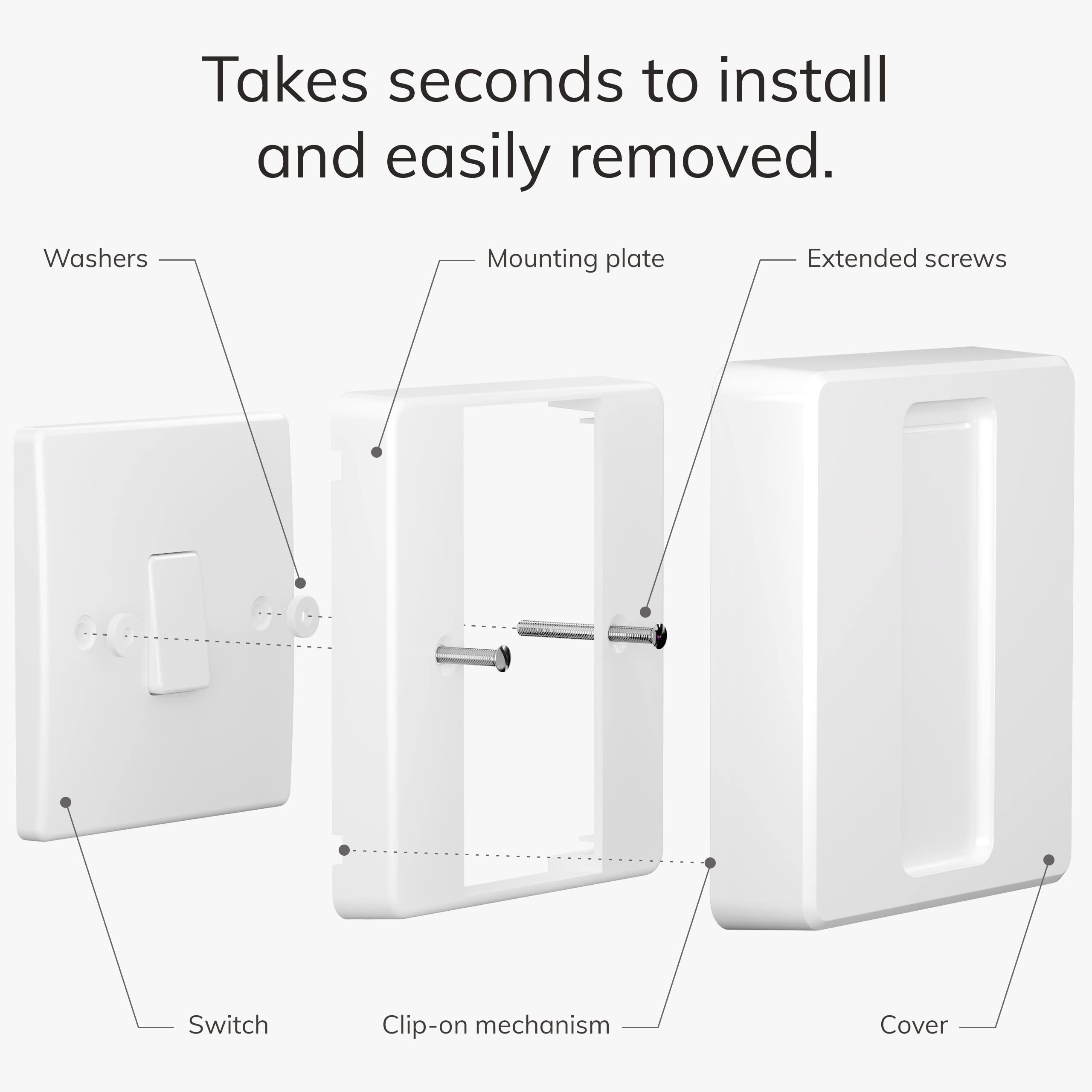 Takes seconds to install and easily removed.

Washers

Mounting plate

Extended screws

Switch

Clip-on mechanism

Cover