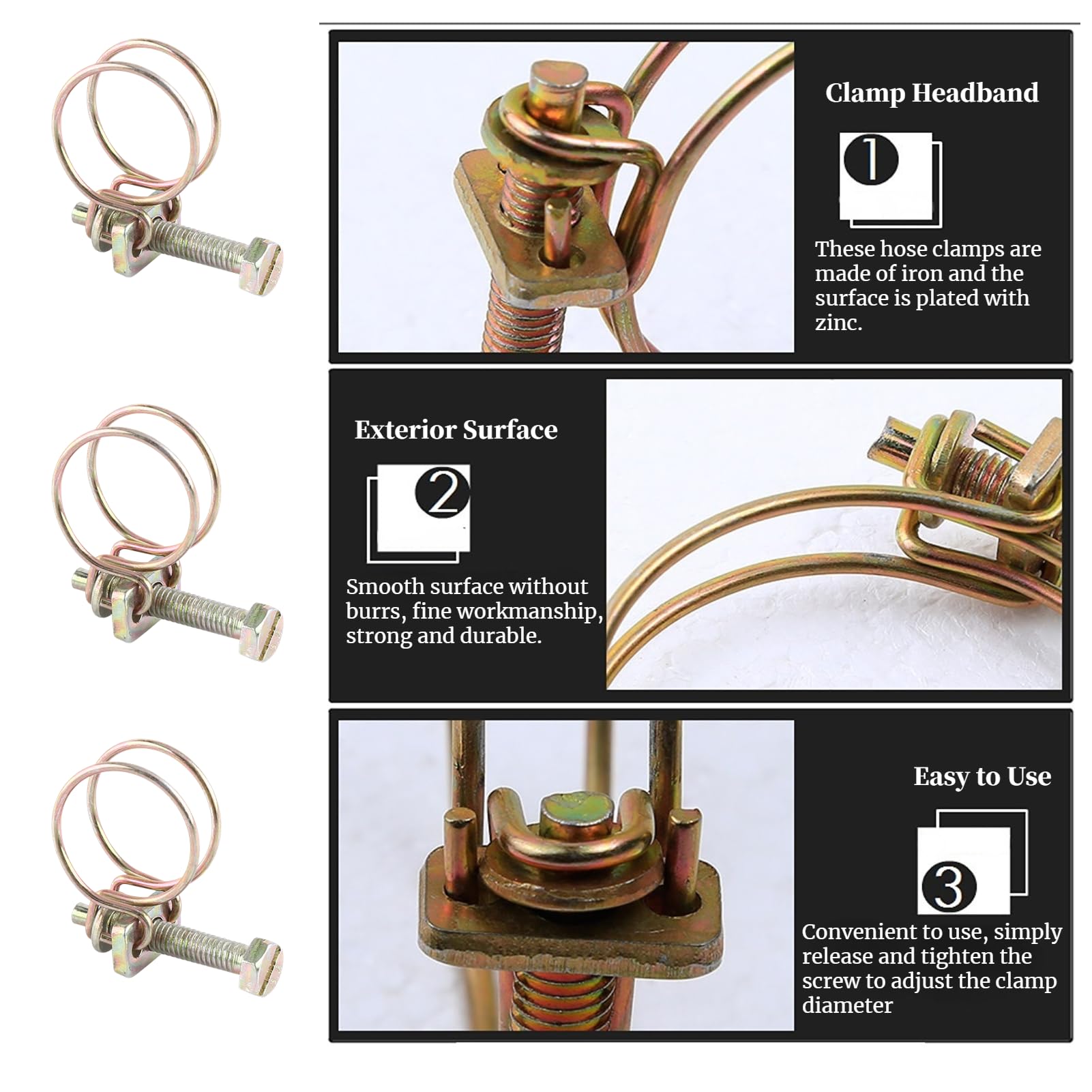 Clamp Headband

1

These hose clamps are made of iron and the surface is plated with zinc.

Exterior Surface

2

Smooth surface without burrs, fine workmanship, strong and durable.

Easy to Use

3

Convenient to use, simply release and tighten the screw to adjust the clamp diameter