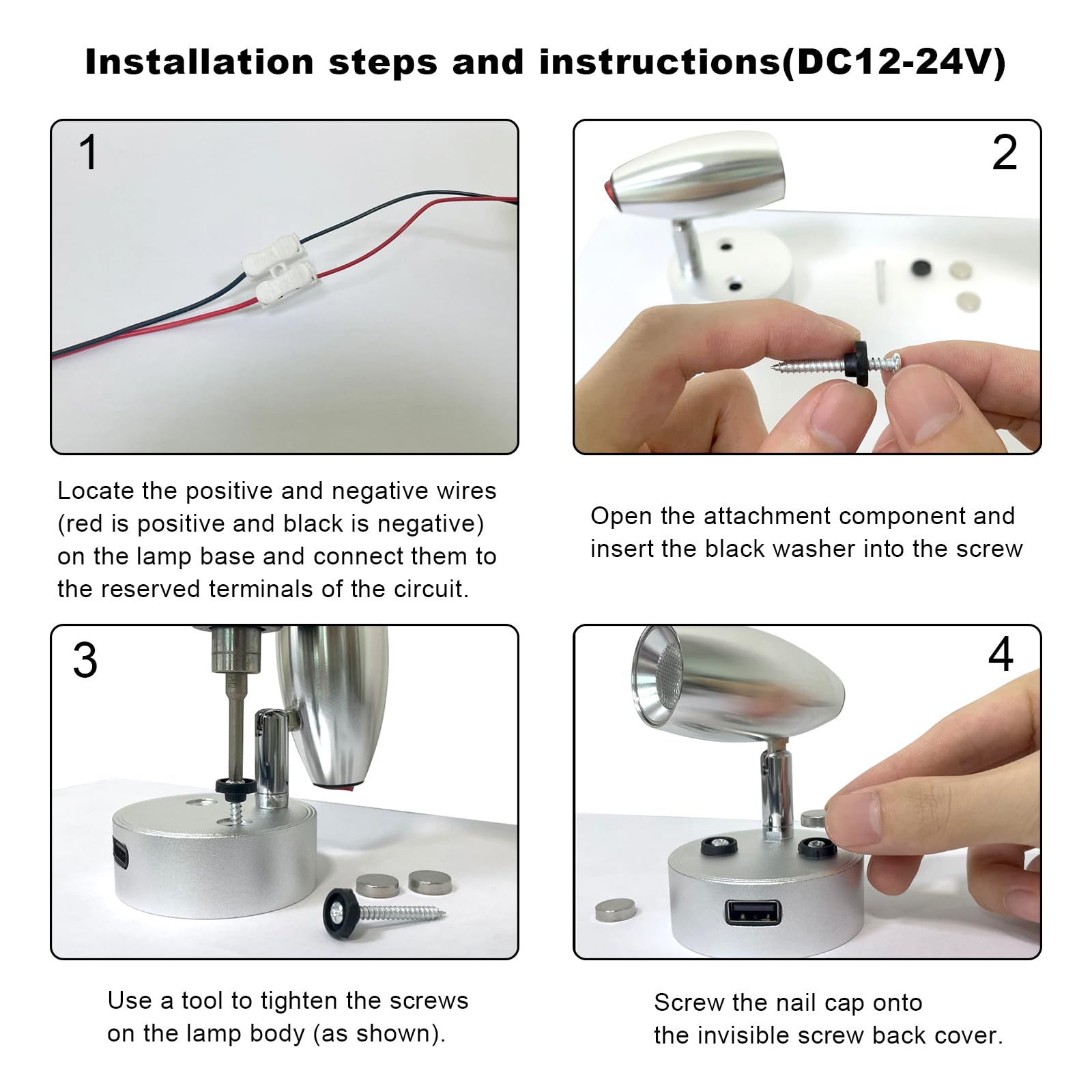 Installation steps and instructions(DC12-24V)

1

Locate the positive and negative wires (red is positive and black is negative) on the lamp base and connect them to the reserved terminals of the circuit.

2

Open the attachment component and insert the black washer into the screw

3

Use a tool to tighten the screws on the lamp body (as shown).

4

Screw the nail cap onto the invisible screw back cover.