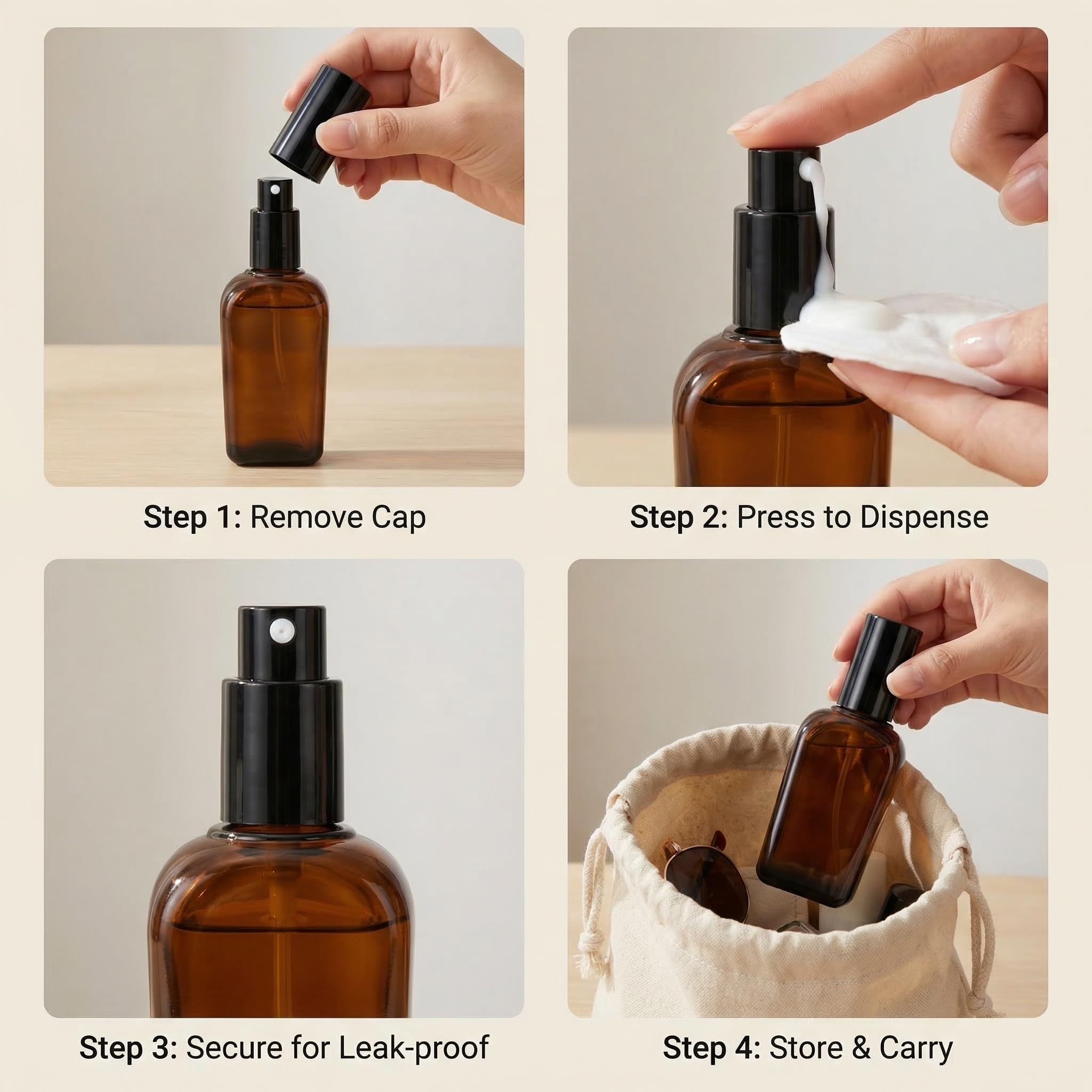 Step 1: Remove Cap

Step 2: Press to Dispense

Step 3: Secure for Leak-proof

Step 4: Store & Carry