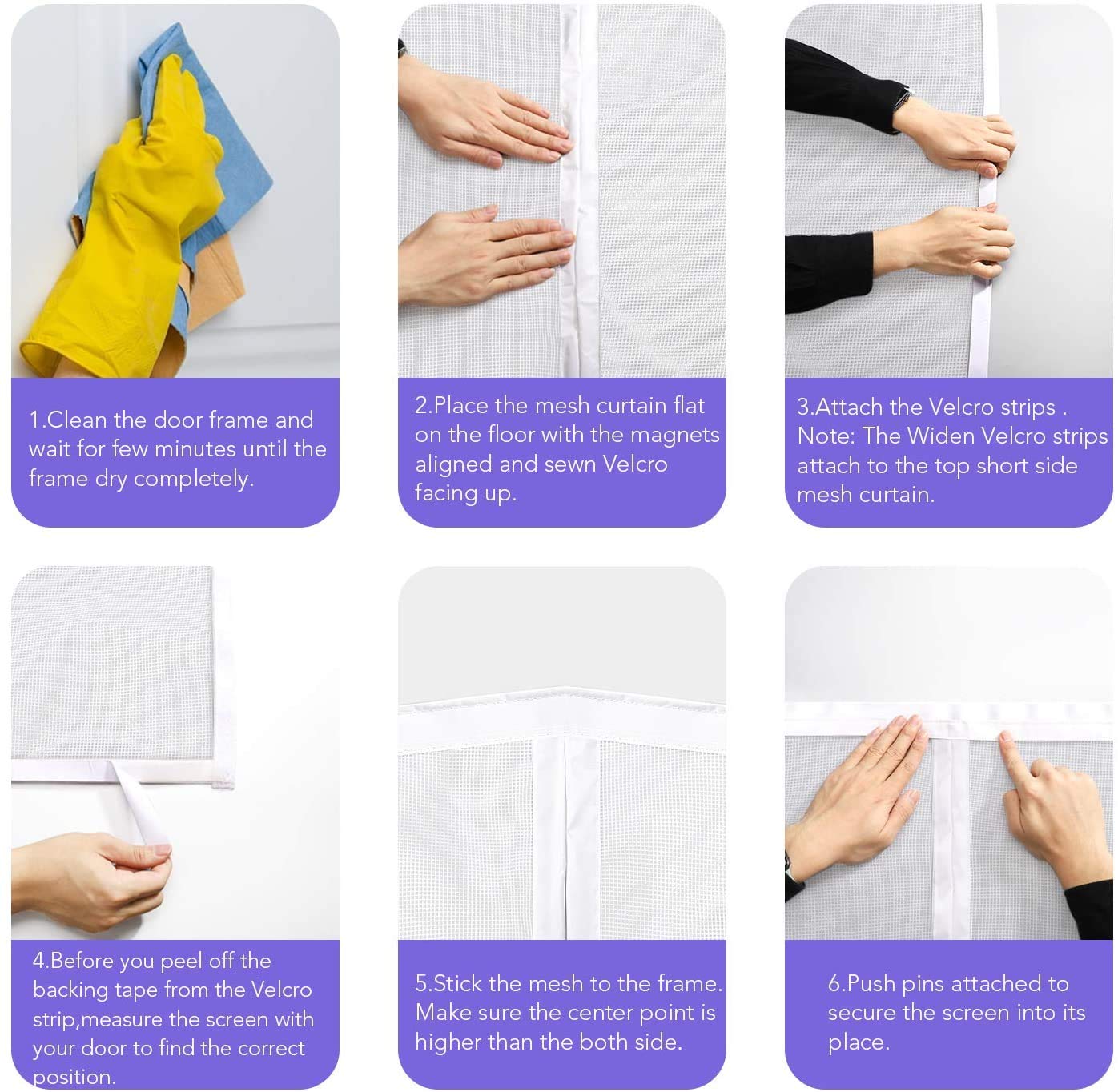 1.Clean the door frame and wait for few minutes until the frame dry completely.

2.Place the mesh curtain flat on the floor with the magnets aligned and sewn Velcro facing up.

3.Attach the Velcro strips . Note: The Widen Velcro strips attach to the top short side mesh curtain.

4.Before you peel off the backing tape from the Velcro strip,measure the screen with your door to find the correct position.

5.Stick the mesh to the frame. Make sure the center point is higher than the both side.

6.Push pins attached to secure the screen into its place.