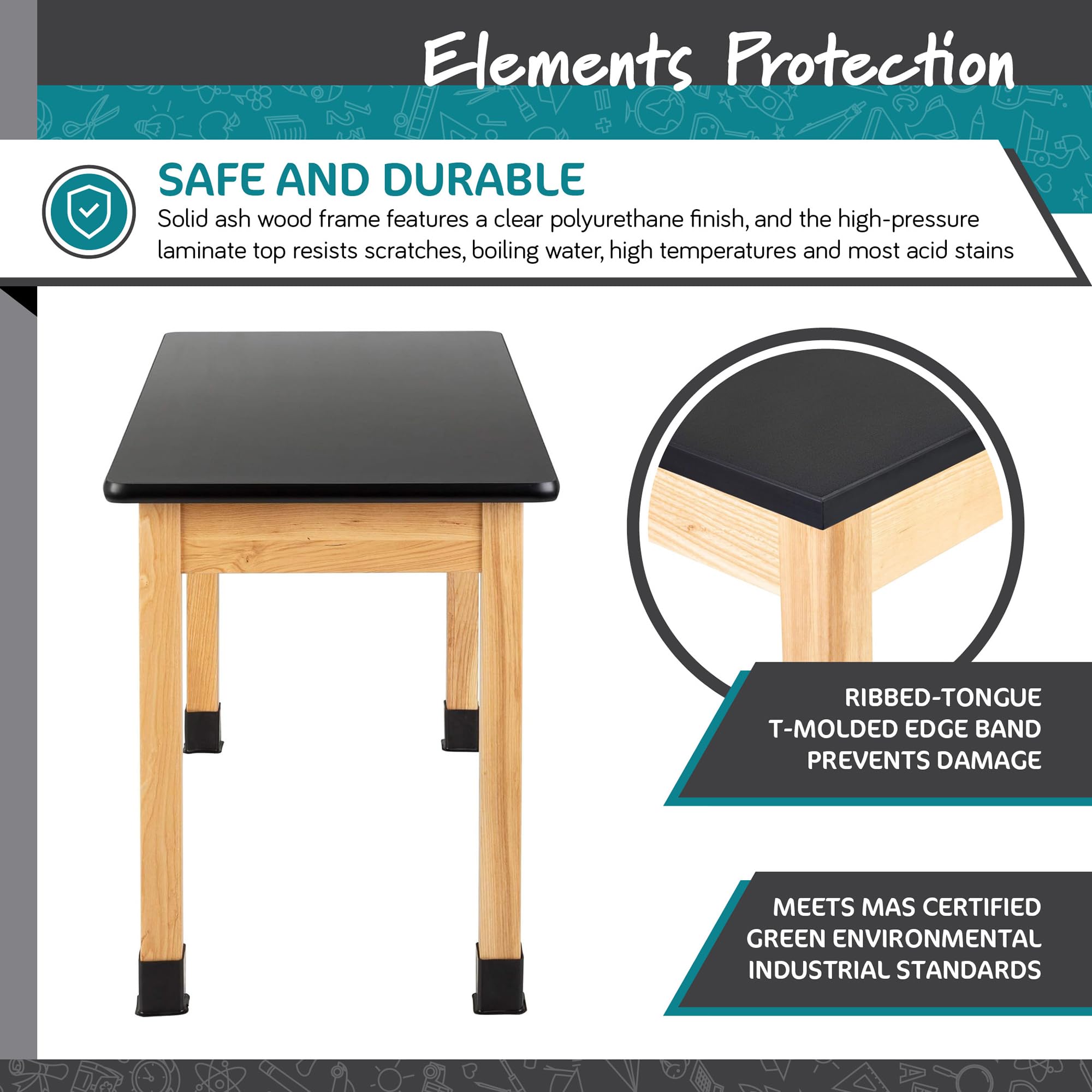 Elements Protection

SAFE AND DURABLE
Solid ash wood frame features a clear polyurethane finish, and the high-pressure laminate top resists scratches, boiling water, high temperatures and most acid stains

RIBBED-TONGUE T-MOLDED EDGE BAND PREVENTS DAMAGE

MEETS MAS CERTIFIED GREEN ENVIRONMENTAL INDUSTRIAL STANDARDS