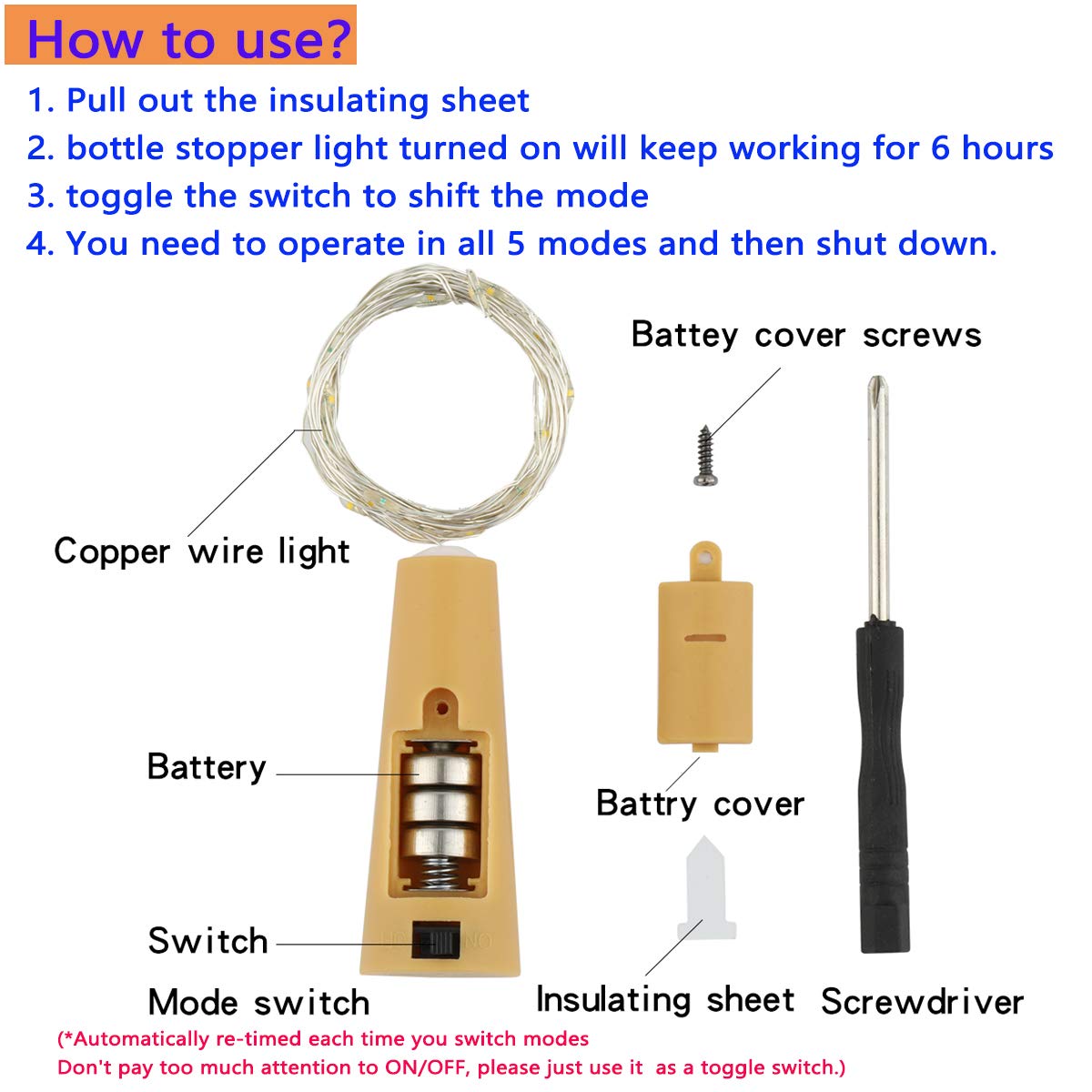 How to use?

1. Pull out the insulating sheet
2. bottle stopper light turned on will keep working for 6 hours
3. toggle the switch to shift the mode
4. You need to operate in all 5 modes and then shut down.

Battey cover screws

Copper wire light

Battery

Battry cover

Switch

Mode switch

Insulating sheet

Screwdriver

(*Automatically re-timed each time you switch modes
Don't pay too much attention to ON/OFF, please just use it as a toggle switch.)