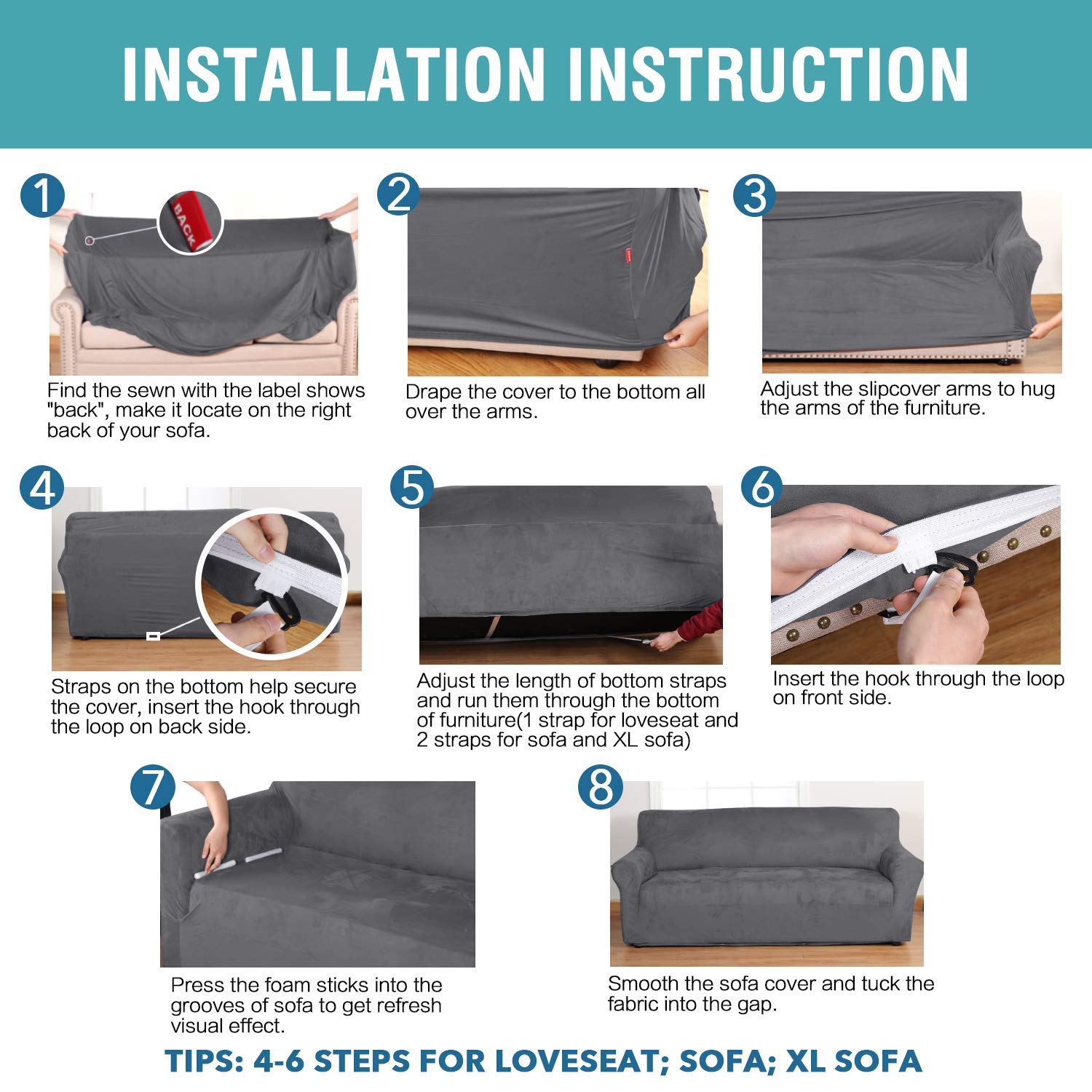 INSTALLATION INSTRUCTION

1

BACK

Find the sewn with the label shows "back", make it locate on the right back of your sofa.

2

Drape the cover to the bottom all over the arms.

3

Adjust the slipcover arms to hug the arms of the furniture.

4

Straps on the bottom help secure the cover, insert the hook through the loop on back side.

5

Adjust the length of bottom straps and run them through the bottom of furniture(1 strap for loveseat and 2 straps for sofa and XL sofa)

6

Insert the hook through the loop on front side.

7

Press the foam sticks into the grooves of sofa to get refresh visual effect.

8

Smooth the sofa cover and tuck the fabric into the gap.

TIPS: 4-6 STEPS FOR LOVESEAT; SOFA; XL SOFA