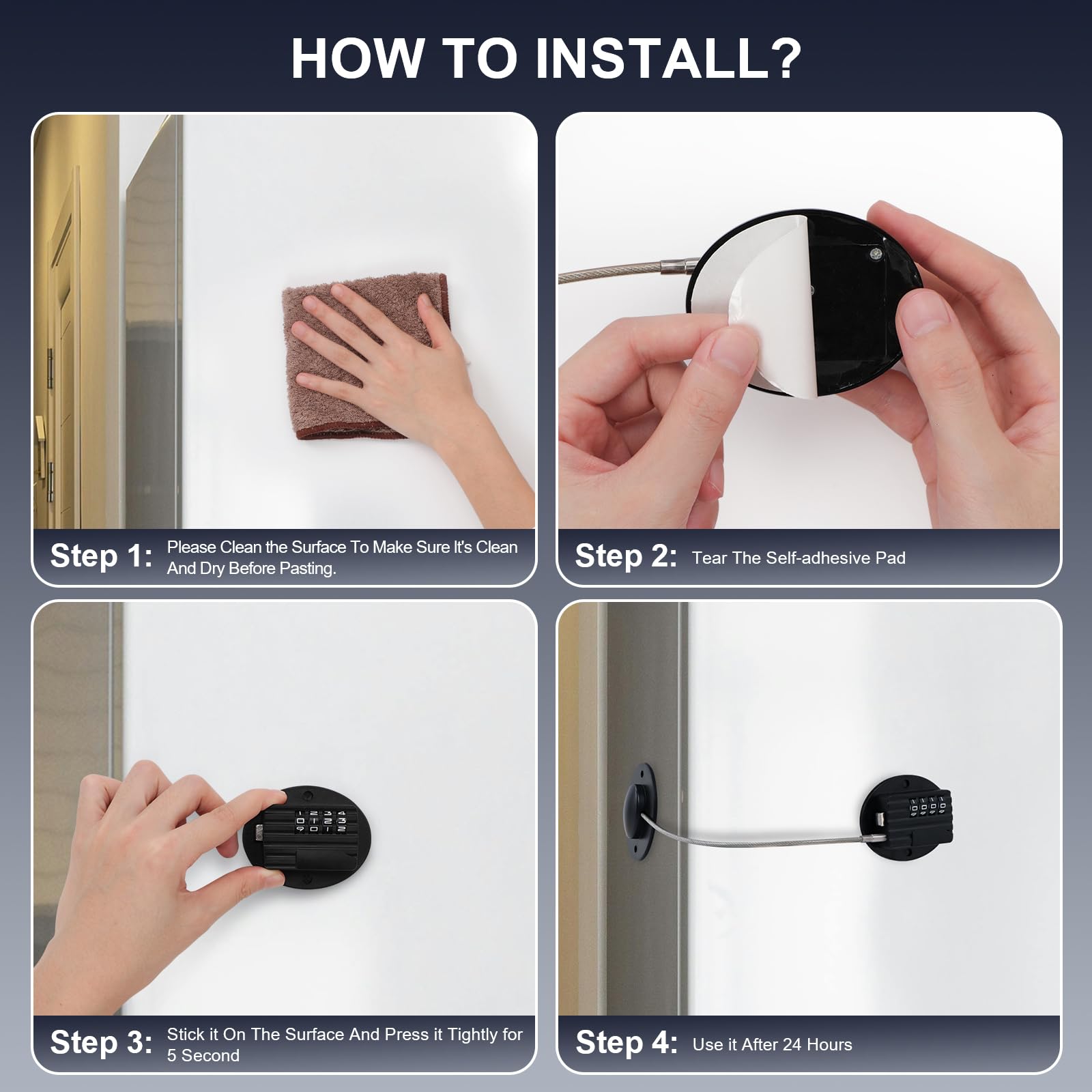 HOW TO INSTALL?

Step 1: Please Clean the Surface To Make Sure It's Clean And Dry Before Pasting.

Step 2: Tear The Self-adhesive Pad

Step 3: Stick it On The Surface And Press it Tightly for 5 Second

Step 4: Use it After 24 Hours