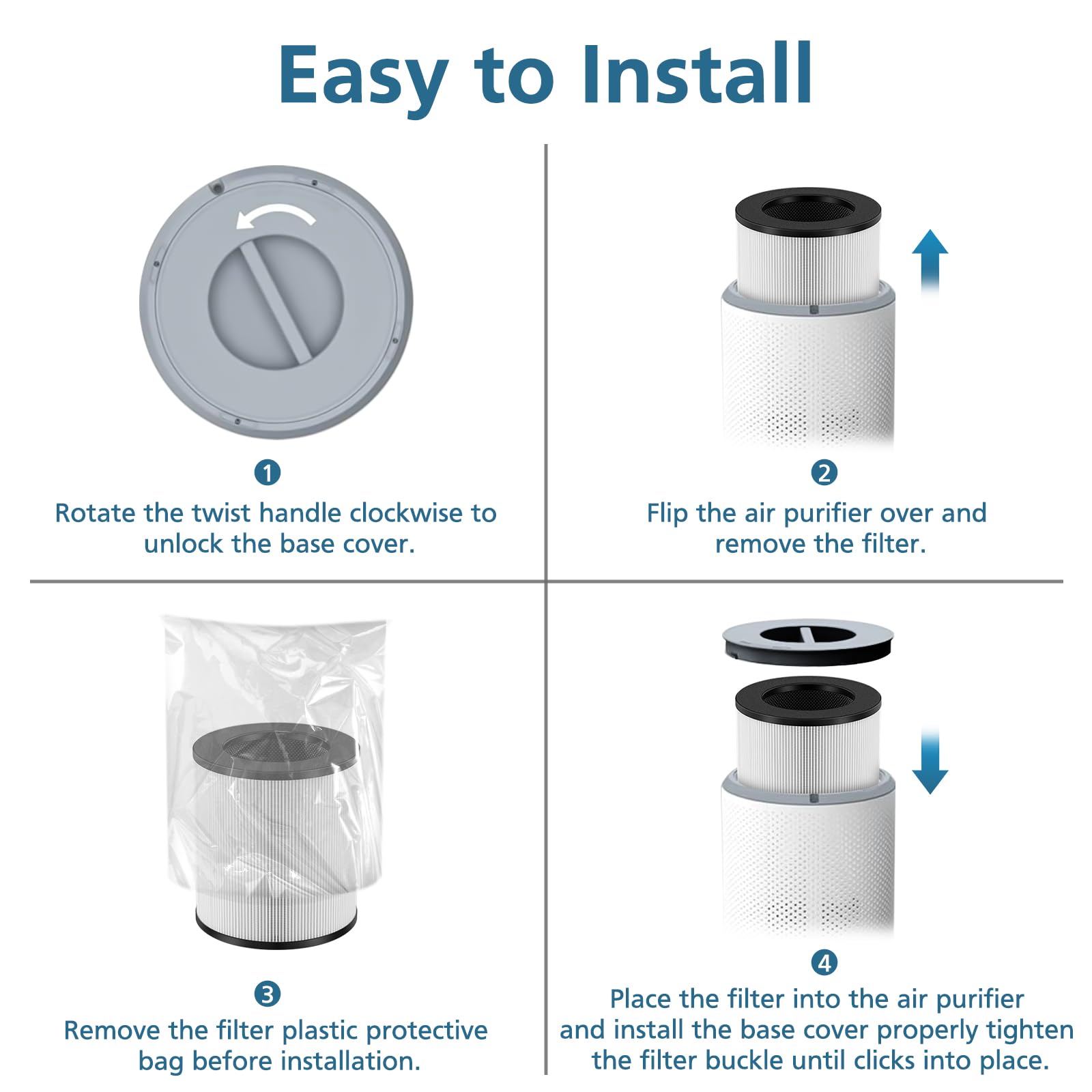 Easy to Install

1
Rotate the twist handle clockwise to unlock the base cover.

2
Flip the air purifier over and remove the filter.

3
Remove the filter plastic protective bag before installation.

4
Place the filter into the air purifier and install the base cover properly tighten the filter buckle until clicks into place.