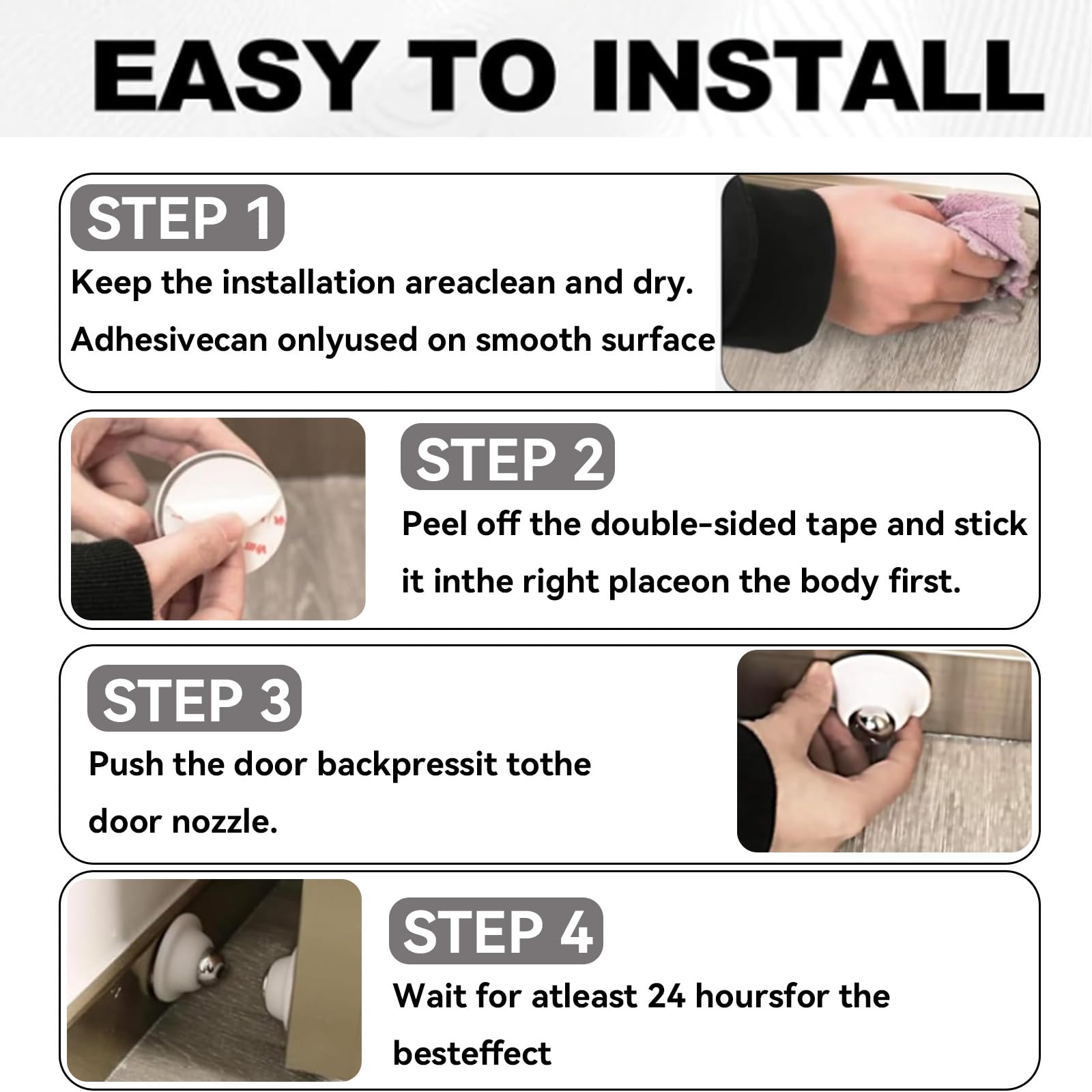 EASY TO INSTALL

STEP 1

Keep the installation areaclean and dry. Adhesivecan onlyused on smooth surface

STEP 2

Peel off the double-sided tape and stick it inthe right placeon the body first.

STEP 3

Push the door backpressit tothe door nozzle.

STEP 4

Wait for atleast 24 hoursfor the besteffect