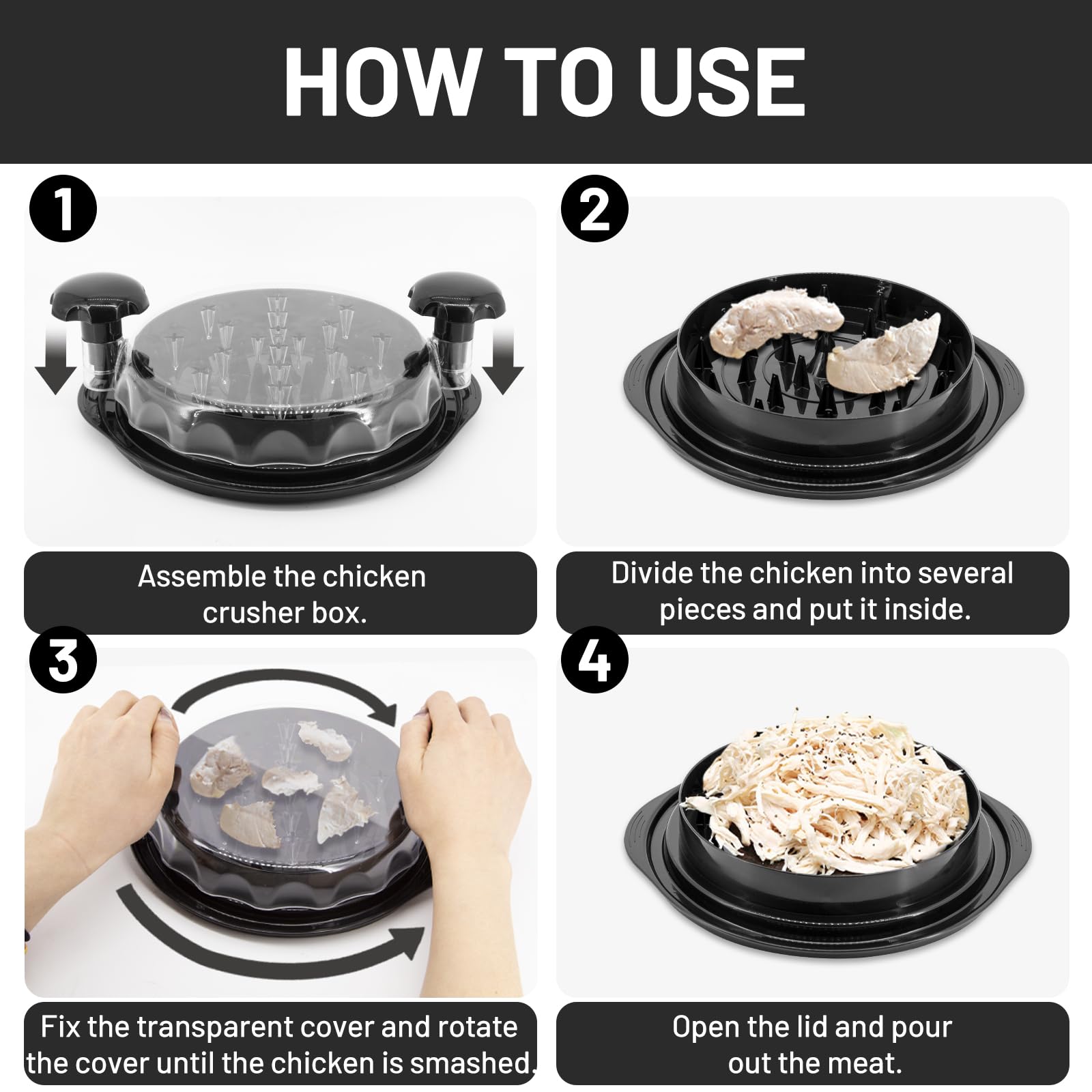 HOW TO USE

1

Assemble the chicken crusher box.

2

Divide the chicken into several pieces and put it inside.

3

Fix the transparent cover and rotate the cover until the chicken is smashed.

4

Open the lid and pour out the meat.