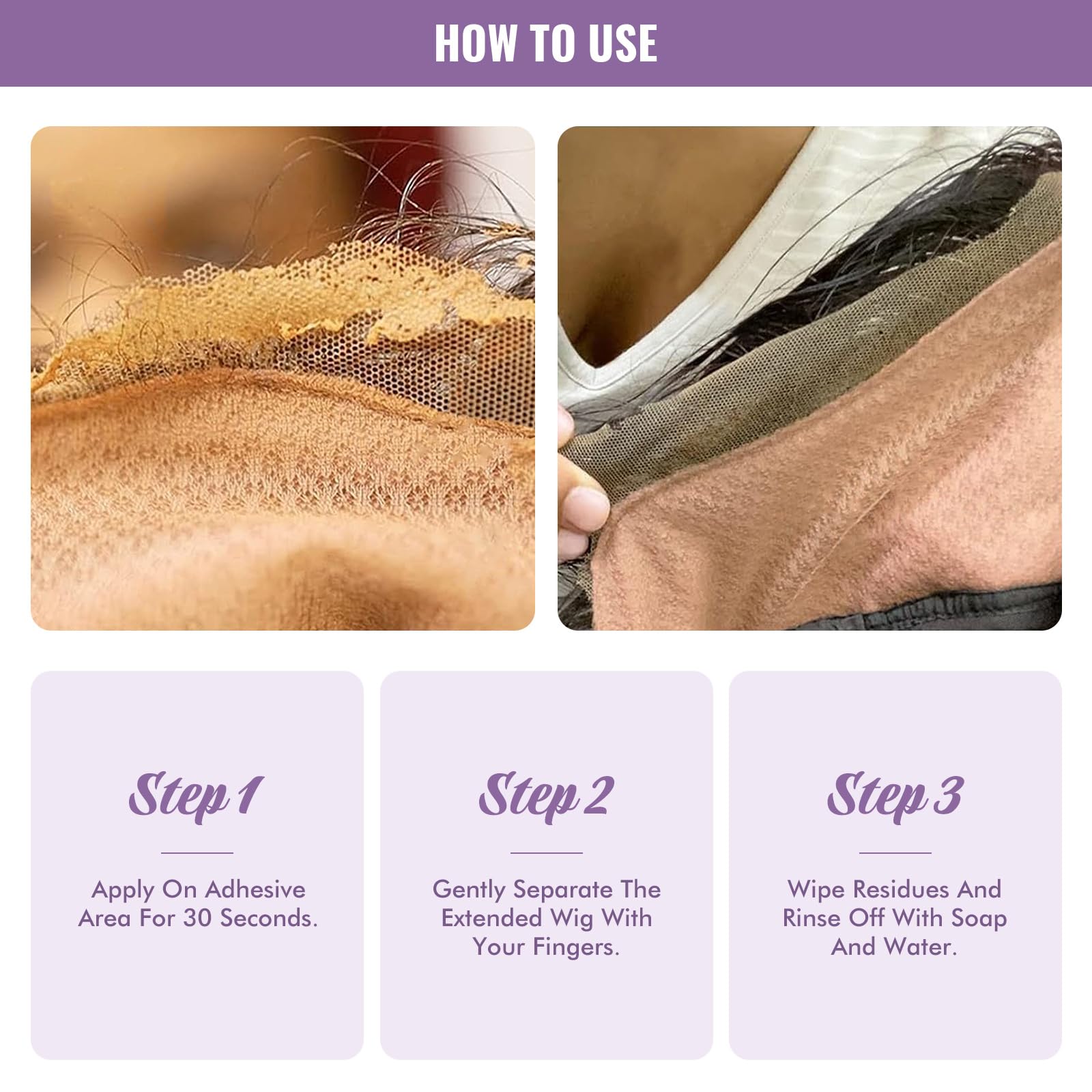 HOW TO USE

Step 1

Apply On Adhesive Area For 30 Seconds.

Step 2

Gently Separate The Extended Wig With Your Fingers.

Step 3

Wipe Residues And Rinse Off With Soap And Water.