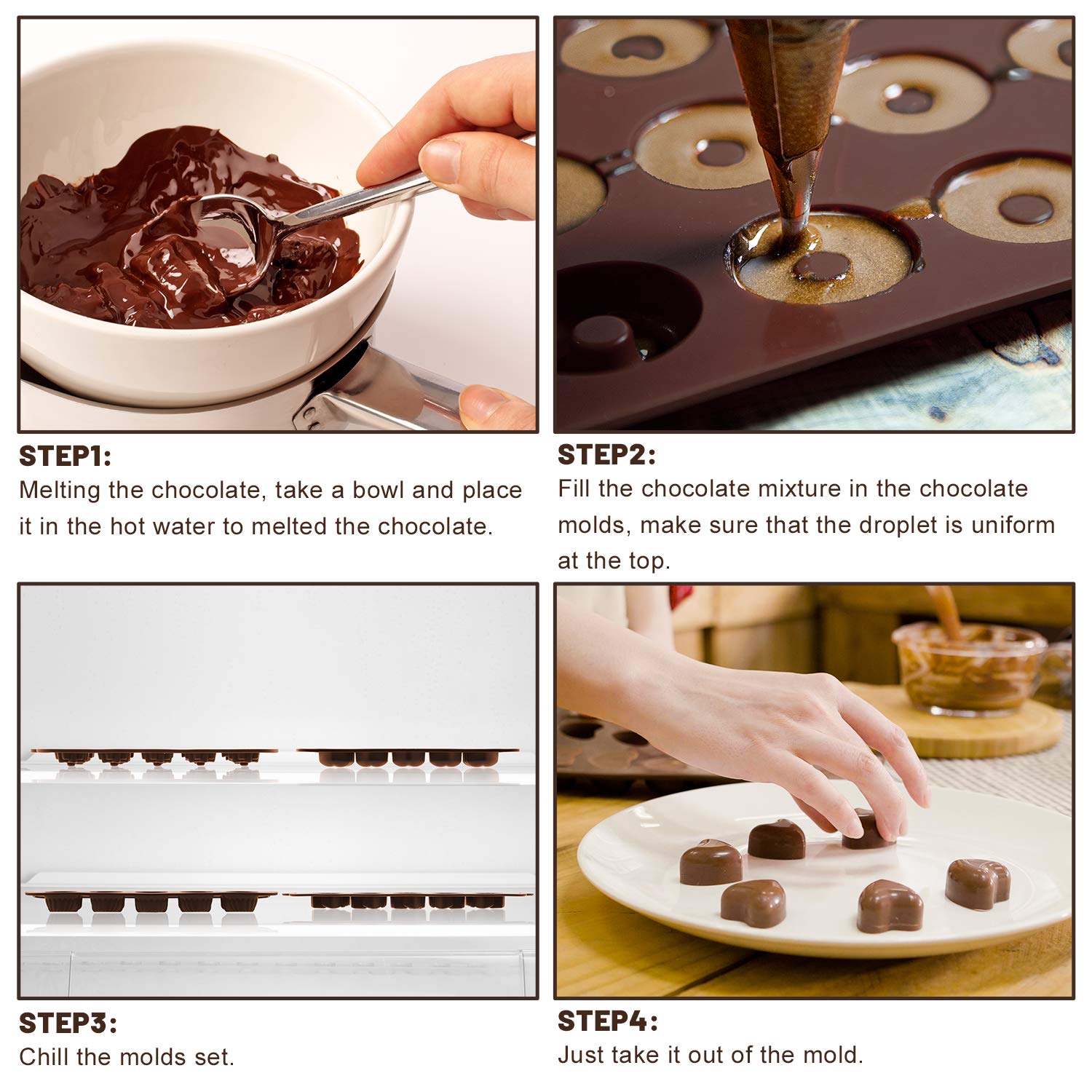 STEP1:
Melting the chocolate, take a bowl and place it in the hot water to melted the chocolate.

STEP2:
Fill the chocolate mixture in the chocolate molds, make sure that the droplet is uniform at the top.

STEP3:
Chill the molds set.

STEP4:
Just take it out of the mold.