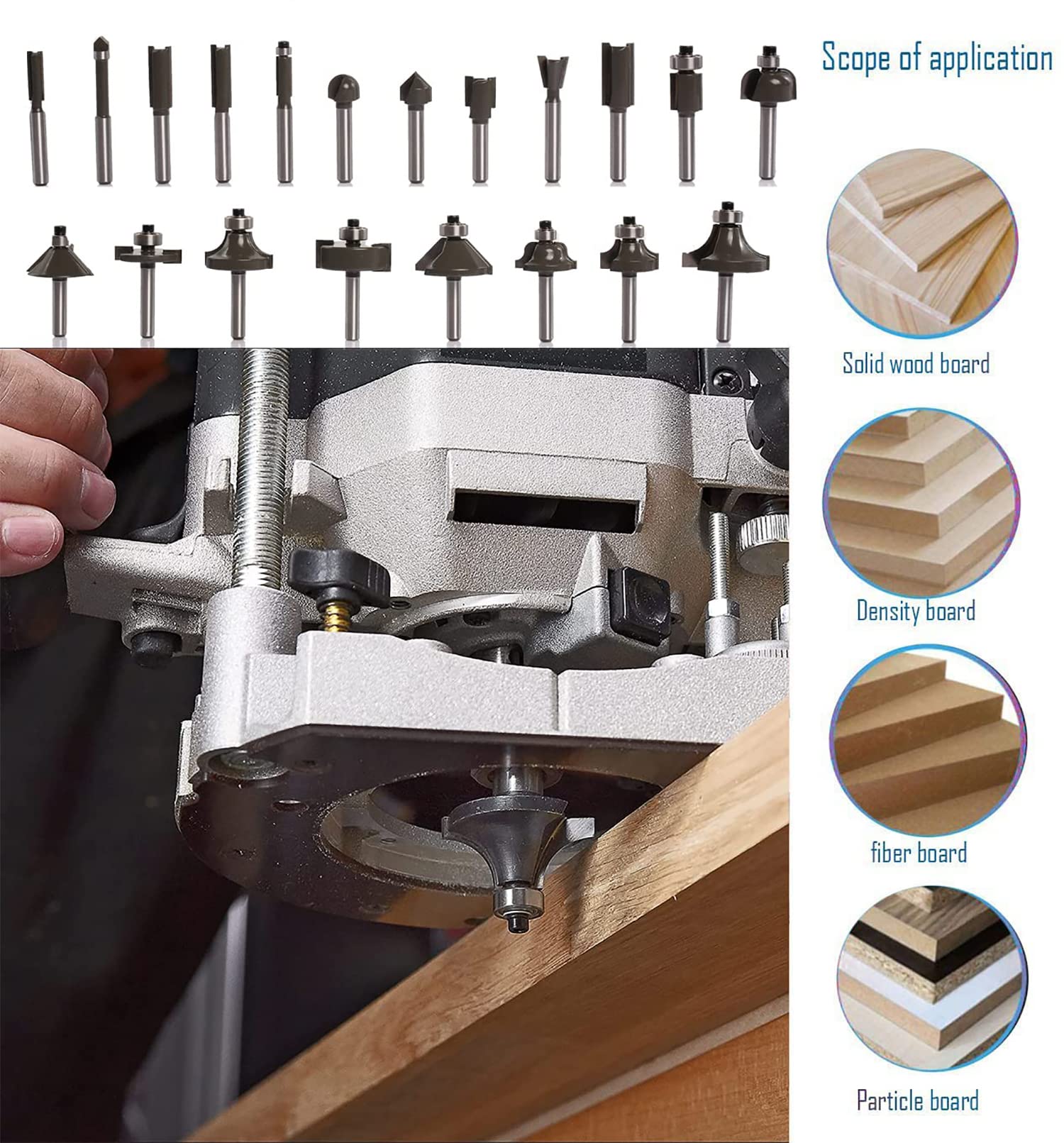 Scope of application

Solid wood board

Density board

fiber board

Particle board