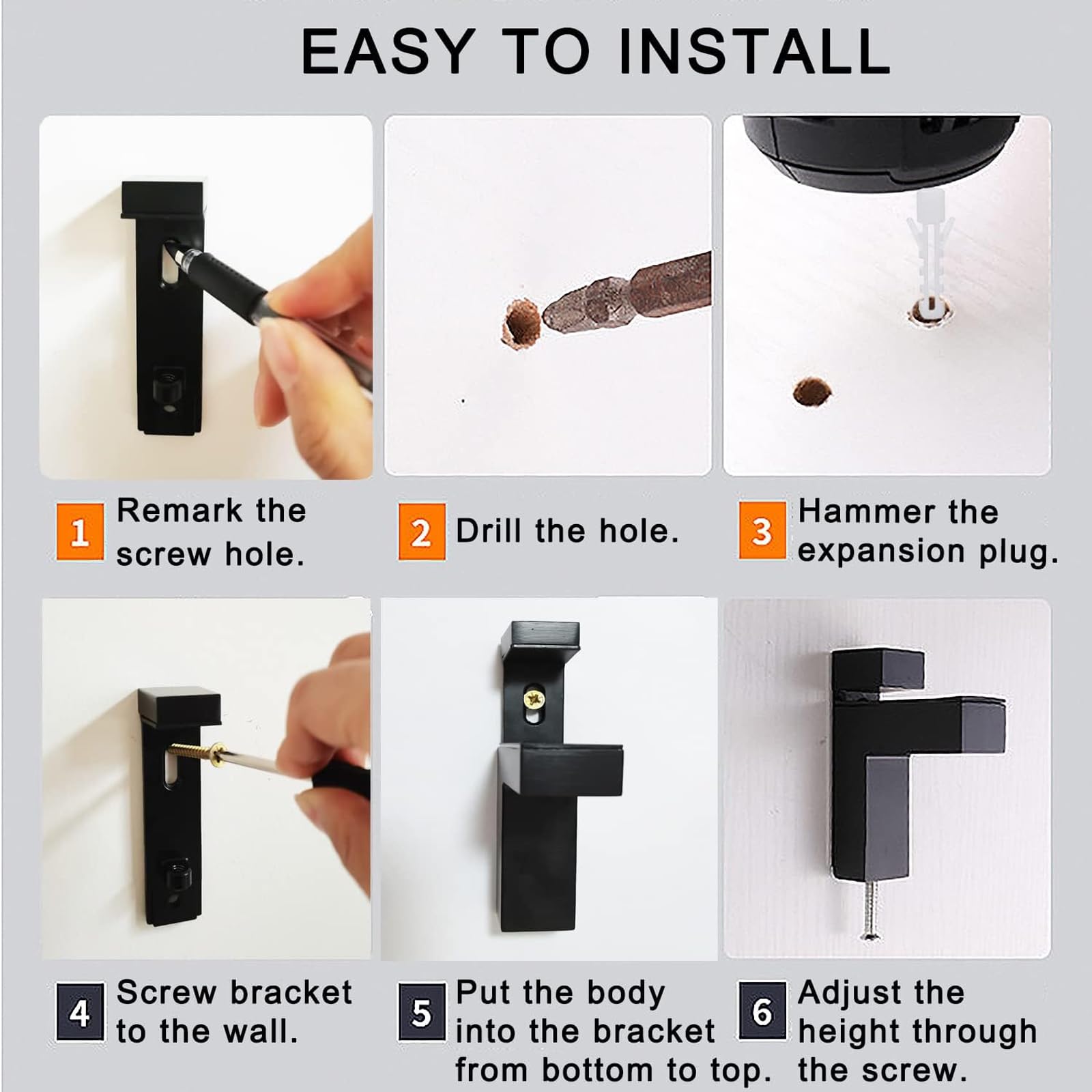 EASY TO INSTALL

1 Remark the screw hole.

2 Drill the hole.

3 Hammer the expansion plug.

4 Screw bracket to the wall.

5 Put the body into the bracket from bottom to top.

6 Adjust the height through the screw.