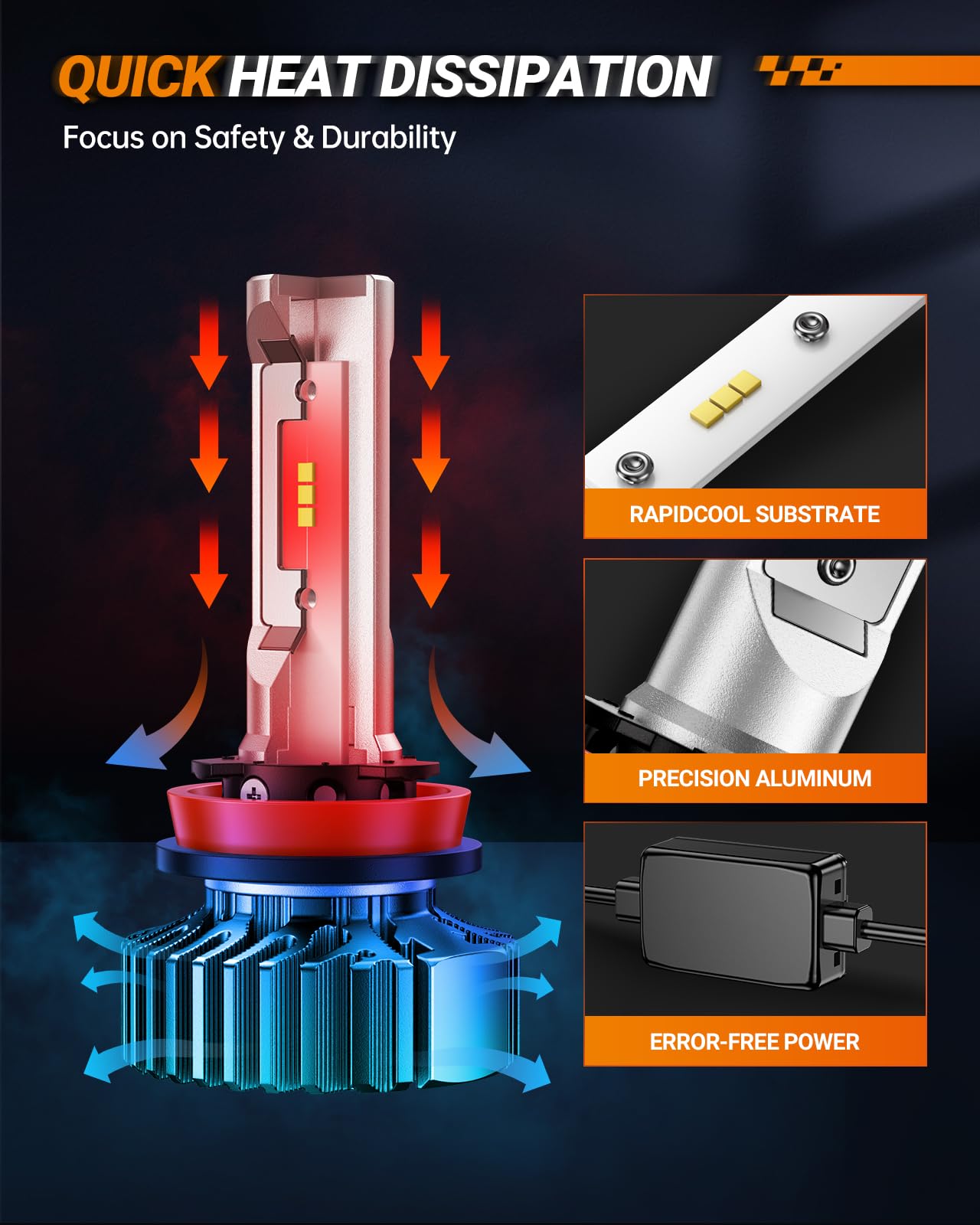 QUICK HEAT DISSIPATION

Focus on Safety & Durability

RAPIDCOOL SUBSTRATE

PRECISION ALUMINUM

ERROR-FREE POWER