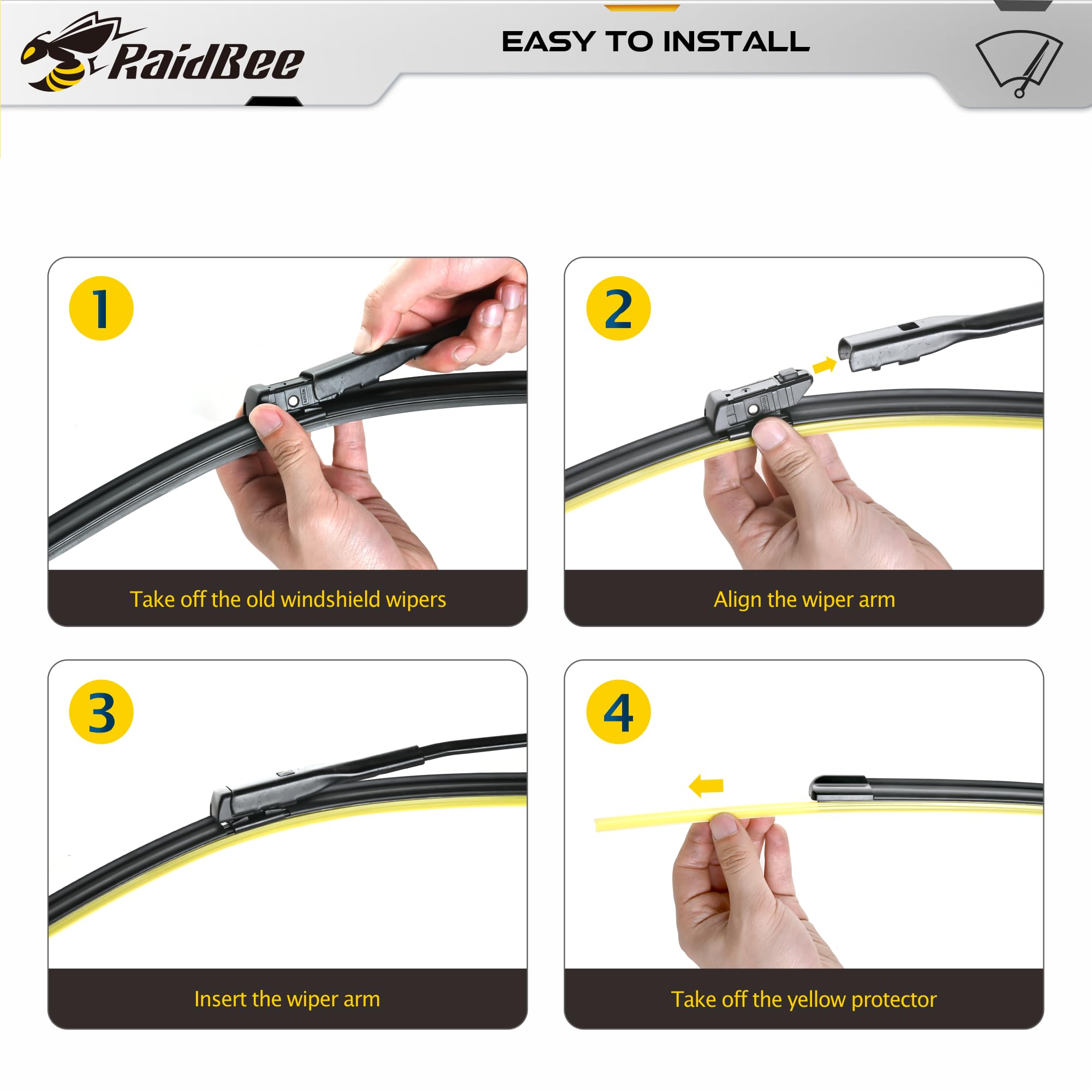 RaidBee

EASY TO INSTALL

1

Take off the old windshield wipers

2

Align the wiper arm

3

Insert the wiper arm

4

Take off the yellow protector