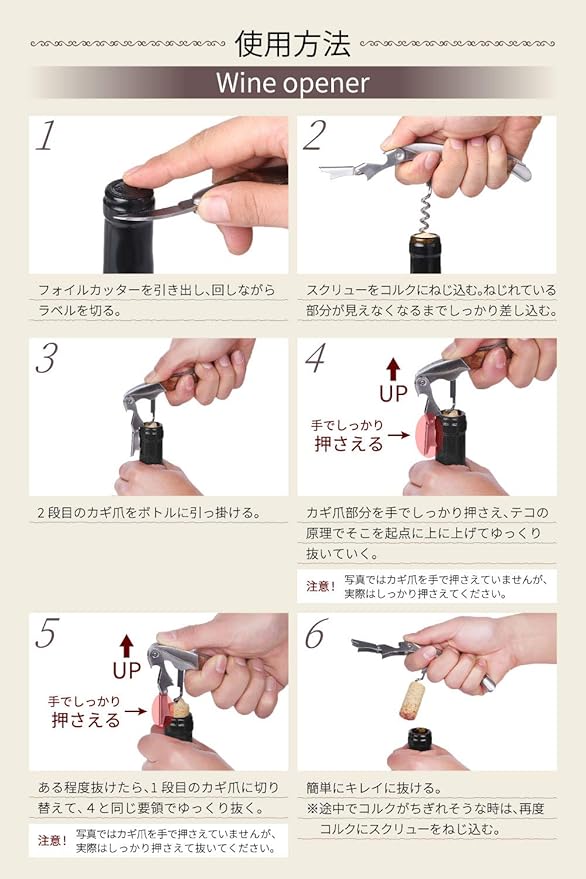 使用方法

Wine opener

1

フォイルカッターを引き出し、回しながらラベルを切る。

2

スクリューをコルクにねじ込む。ねじれている部分が見えなくなるまでしっかり差し込む。

3

2段目のカギ爪をボトルに引っ掛ける。

4

UP

手でしっかり押さえる

カギ爪部分を手でしっかり押さえ、テコの原理でそこを起点に上に上げてゆっくり抜いていく。

注意！ 写真ではカギ爪を手で押さえていませんが、実際はしっかり押さえてください。

5

UP

手でしっかり押さえる

ある程度抜けたら、1段目のカギ爪に切り替えて、4と同じ要領でゆっくり抜く。

注意！ 写真ではカギ爪を手で押さえていませんが、実際はしっかり押さえて抜いてください。

6

簡単にキレイに抜ける。
※途中でコルクがちぎれそうな時は、再度コルクにスクリューをねじ込む。