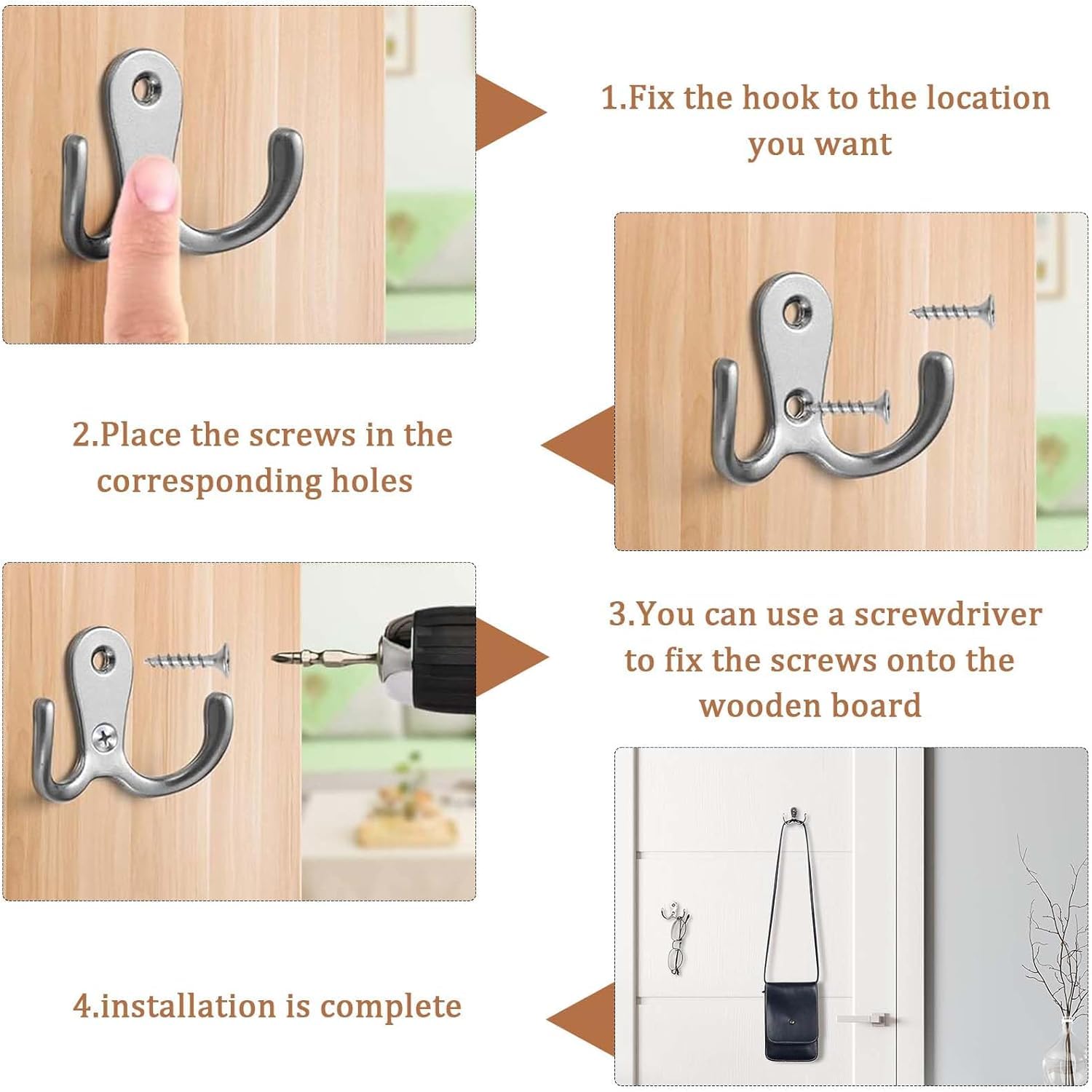 1.Fix the hook to the location you want

2.Place the screws in the corresponding holes

3.You can use a screwdriver to fix the screws onto the wooden board

4.installation is complete