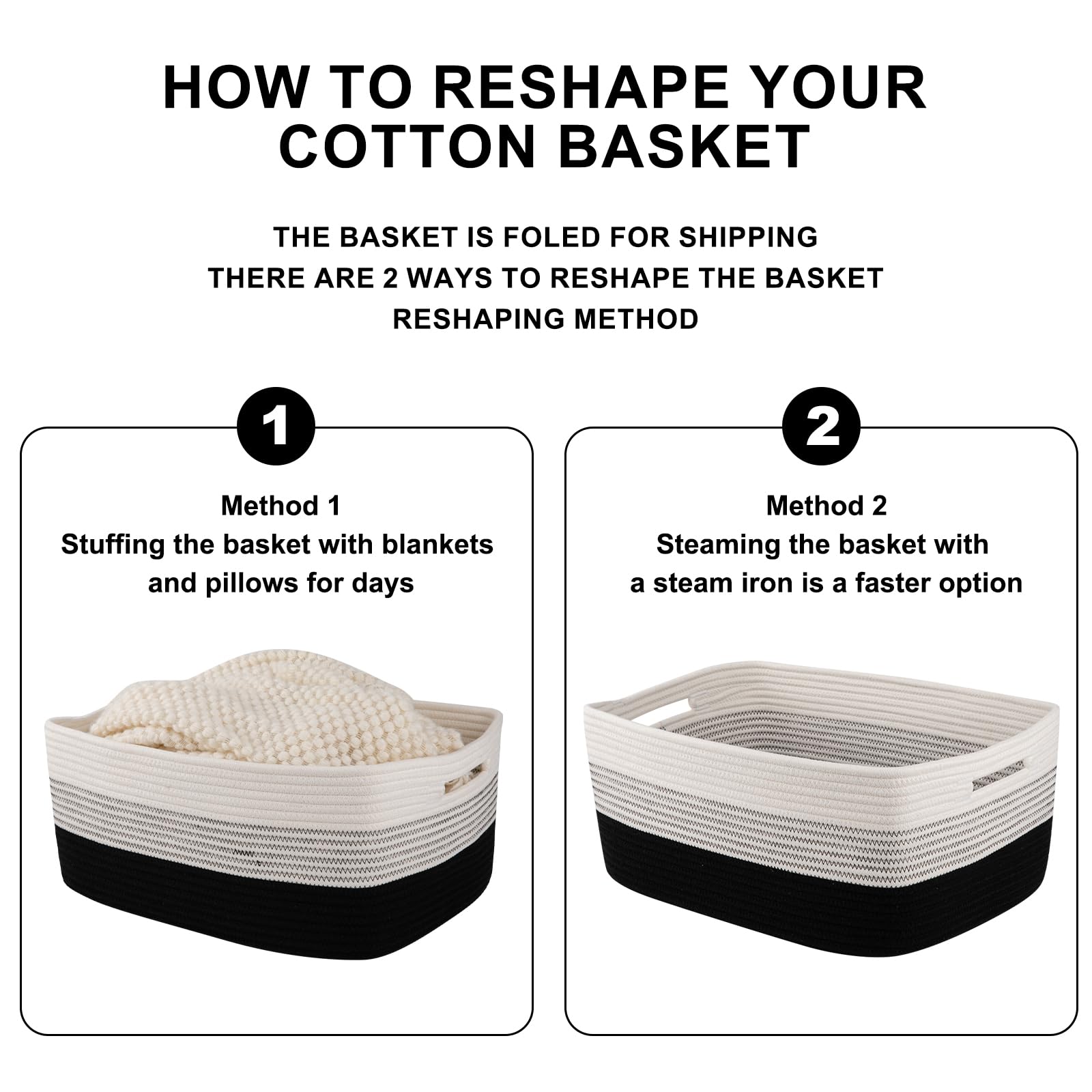 HOW TO RESHAPE YOUR COTTON BASKET

THE BASKET IS FOLED FOR SHIPPING
THERE ARE 2 WAYS TO RESHAPE THE BASKET
RESHAPING METHOD

1

Method 1
Stuffing the basket with blankets and pillows for days

2

Method 2
Steaming the basket with a steam iron is a faster option