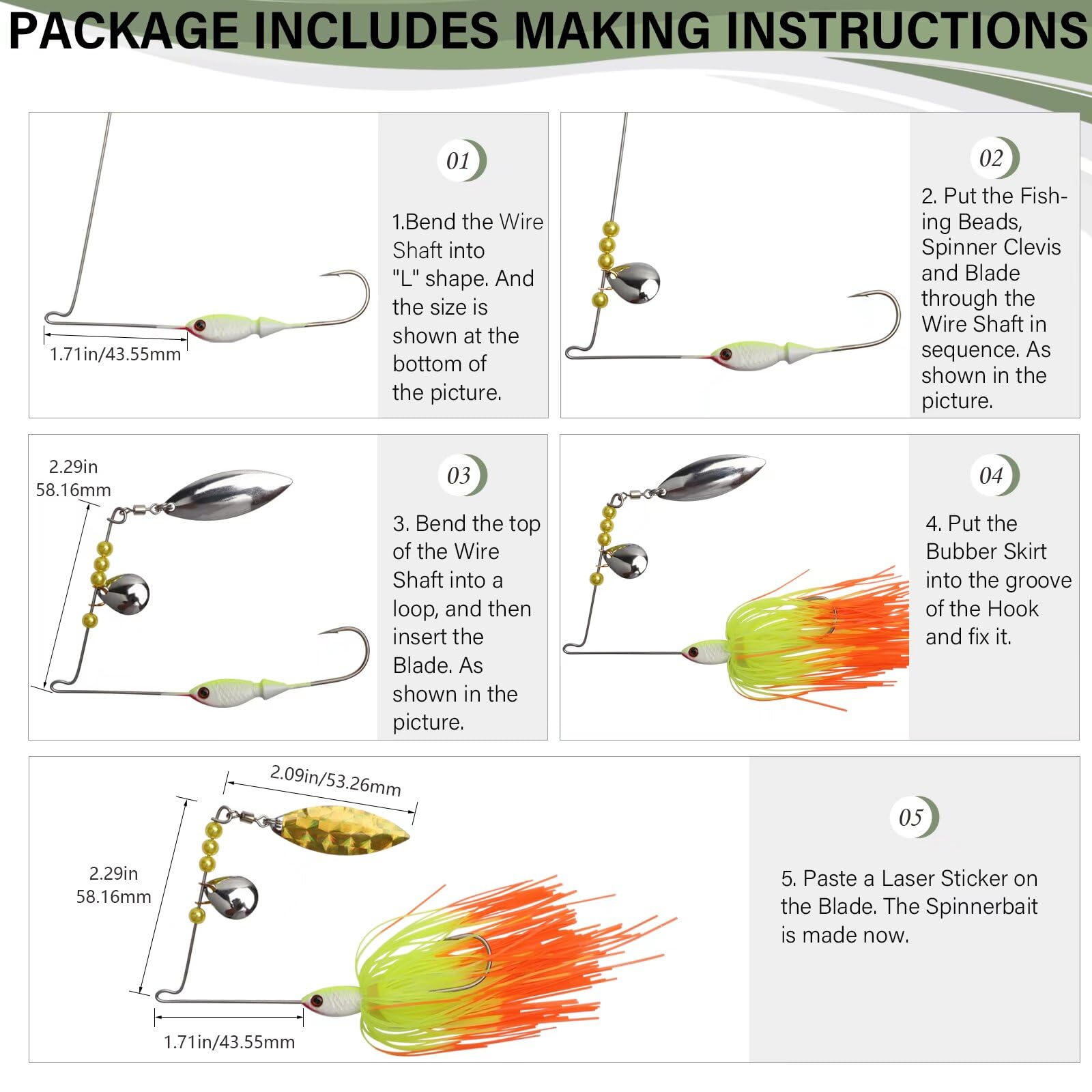 PACKAGE INCLUDES MAKING INSTRUCTIONS

1.71in/43.55mm

01

1.Bend the Wire Shaft into "L" shape. And the size is shown at the bottom of the picture.

02

2. Put the Fishing Beads, Spinner Clevis and Blade through the Wire Shaft in sequence. As shown in the picture.

2.29in
58.16mm

03

3. Bend the top of the Wire Shaft into a loop, and then insert the Blade. As shown in the picture.

04

4. Put the Bubber Skirt into the groove of the Hook and fix it.

2.09in/53.26mm

2.29in
58.16mm

1.71in/43.55mm

05

5. Paste a Laser Sticker on the Blade. The Spinnerbait is made now.