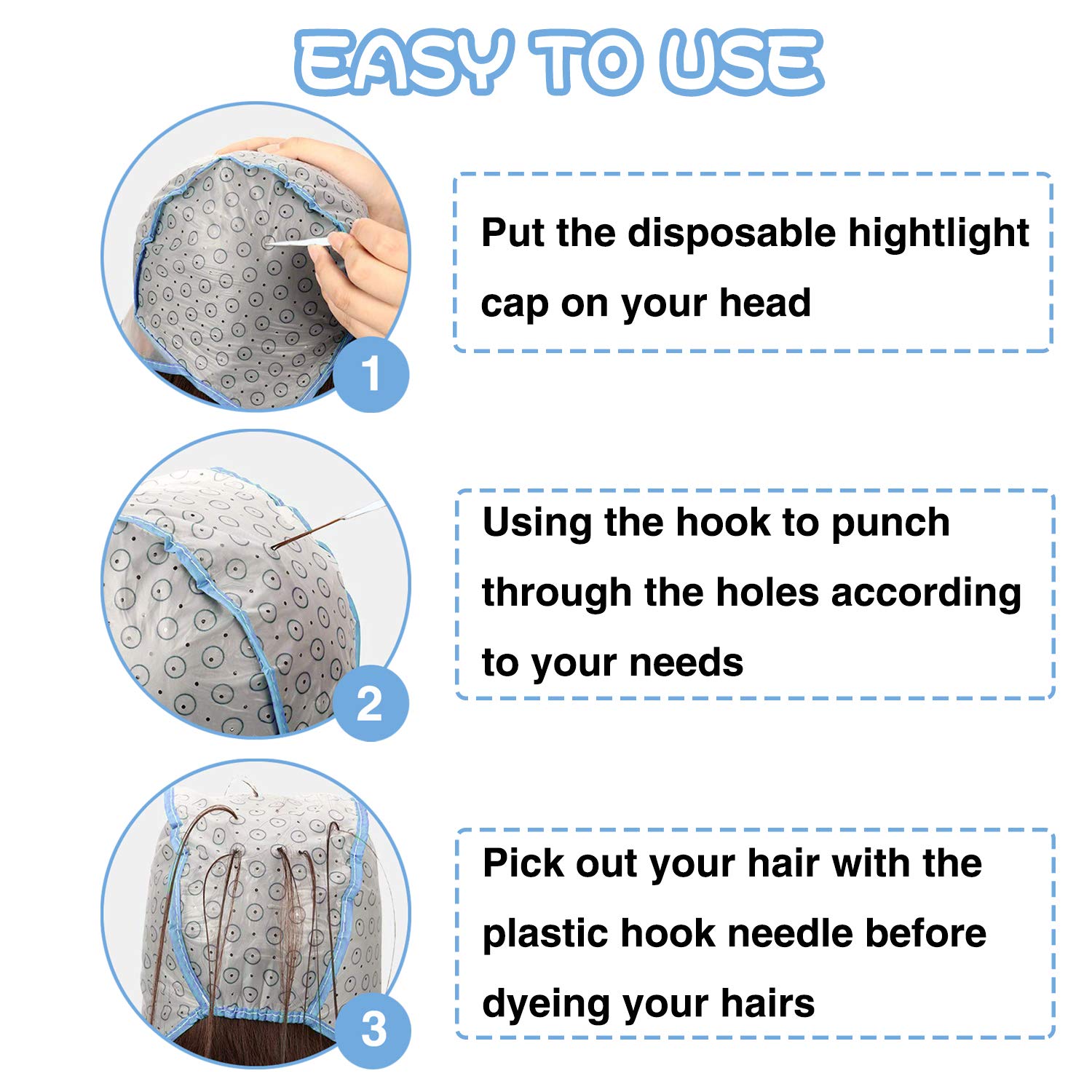 EASY TO USE

1

Put the disposable hightlight cap on your head

2

Using the hook to punch through the holes according to your needs

3

Pick out your hair with the plastic hook needle before dyeing your hairs