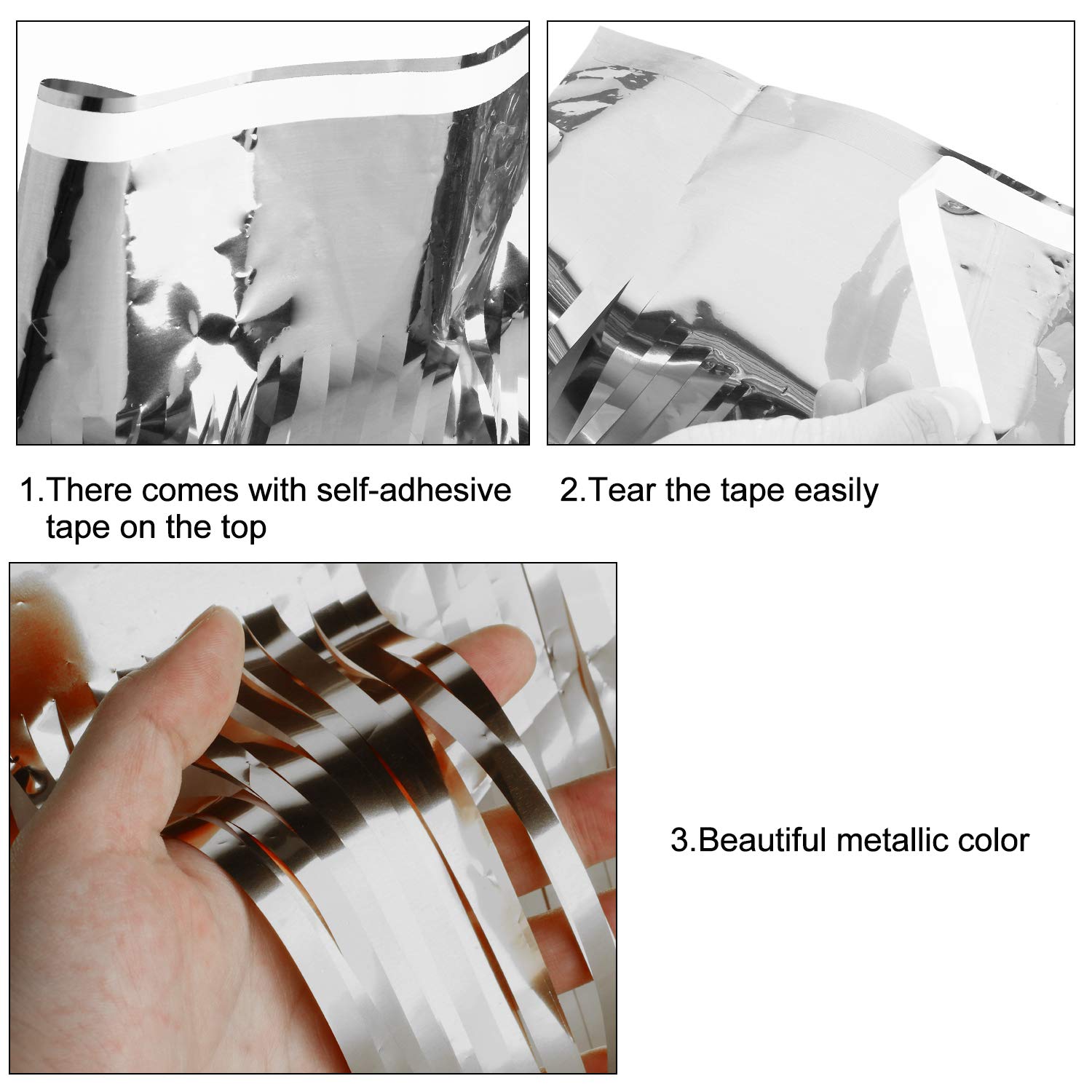 1.There comes with self-adhesive tape on the top

2.Tear the tape easily

3.Beautiful metallic color