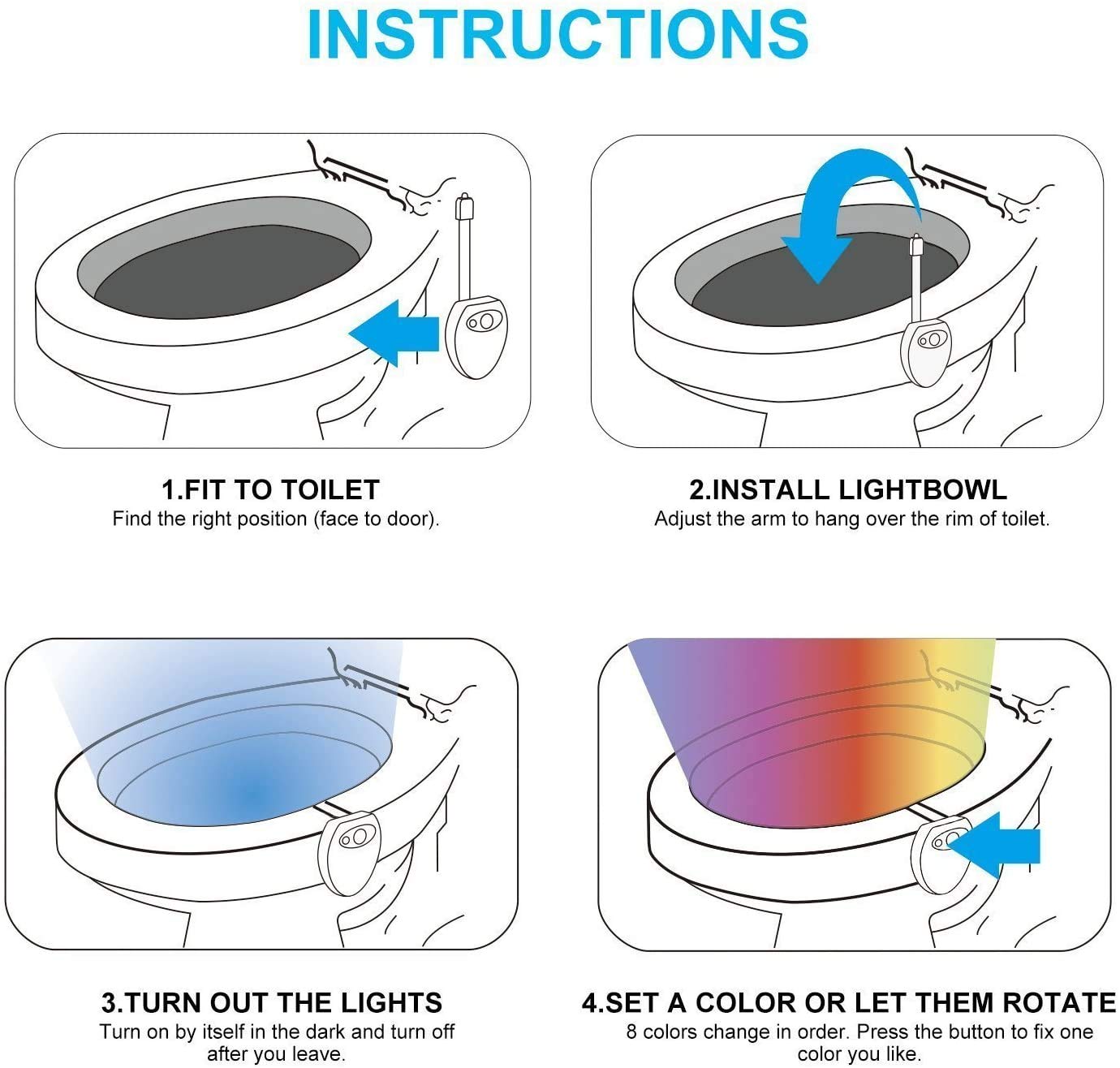 INSTRUCTIONS

1.FIT TO TOILET
Find the right position (face to door).

2.INSTALL LIGHTBOWL
Adjust the arm to hang over the rim of toilet.

3.TURN OUT THE LIGHTS
Turn on by itself in the dark and turn off after you leave.

4.SET A COLOR OR LET THEM ROTATE
8 colors change in order. Press the button to fix one color you like.