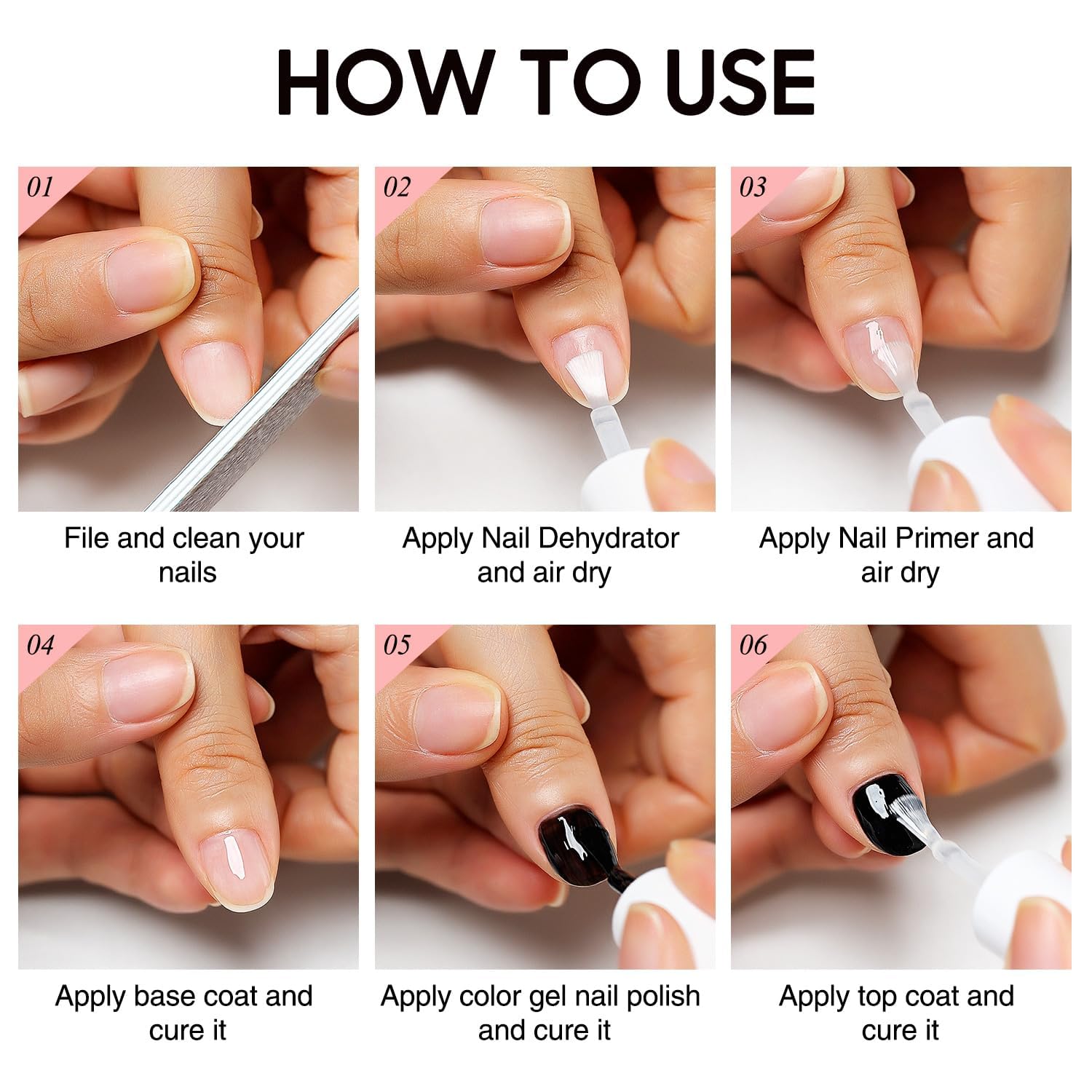 HOW TO USE

01

File and clean your nails

02

Apply Nail Dehydrator and air dry

03

Apply Nail Primer and air dry

04

Apply base coat and cure it

05

Apply color gel nail polish and cure it

06

Apply top coat and cure it