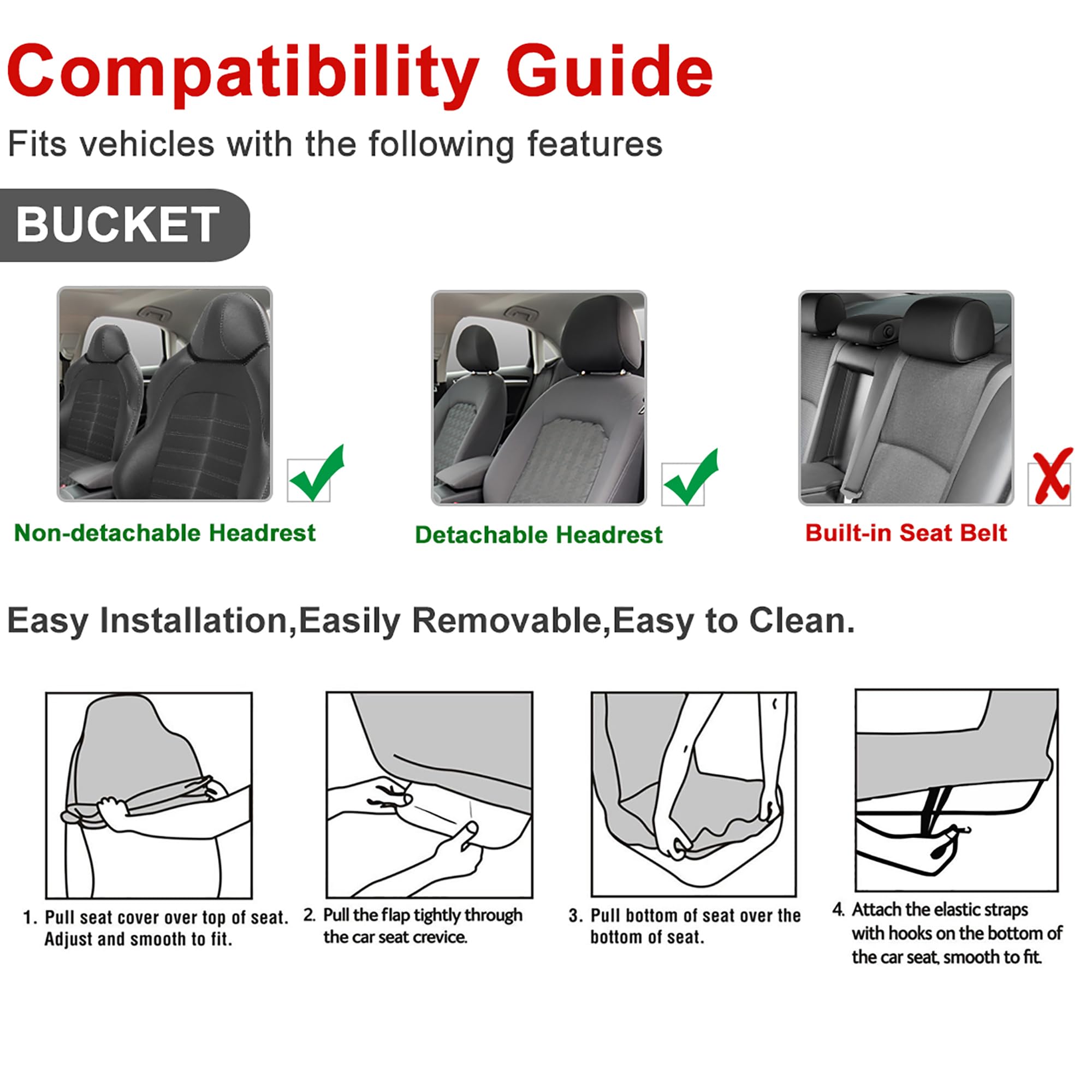 Compatibility Guide

Fits vehicles with the following features

BUCKET

Non-detachable Headrest

Detachable Headrest

Built-in Seat Belt

Easy Installation,Easily Removable,Easy to Clean.

1. Pull seat cover over top of seat. Adjust and smooth to fit.

2. Pull the flap tightly through the car seat crevice.

3. Pull bottom of seat over the bottom of seat.

4. Attach the elastic straps with hooks on the bottom of the car seat, smooth to fit.