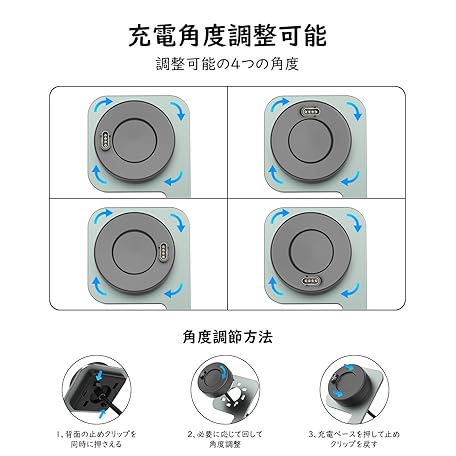 充電角度調整可能

調整可能の4つの角度

角度調節方法

1、背面の止めクリップを同時に押さえる

2、必要に応じて回して角度調整

3、充電ベースを押して止めクリップを戻す