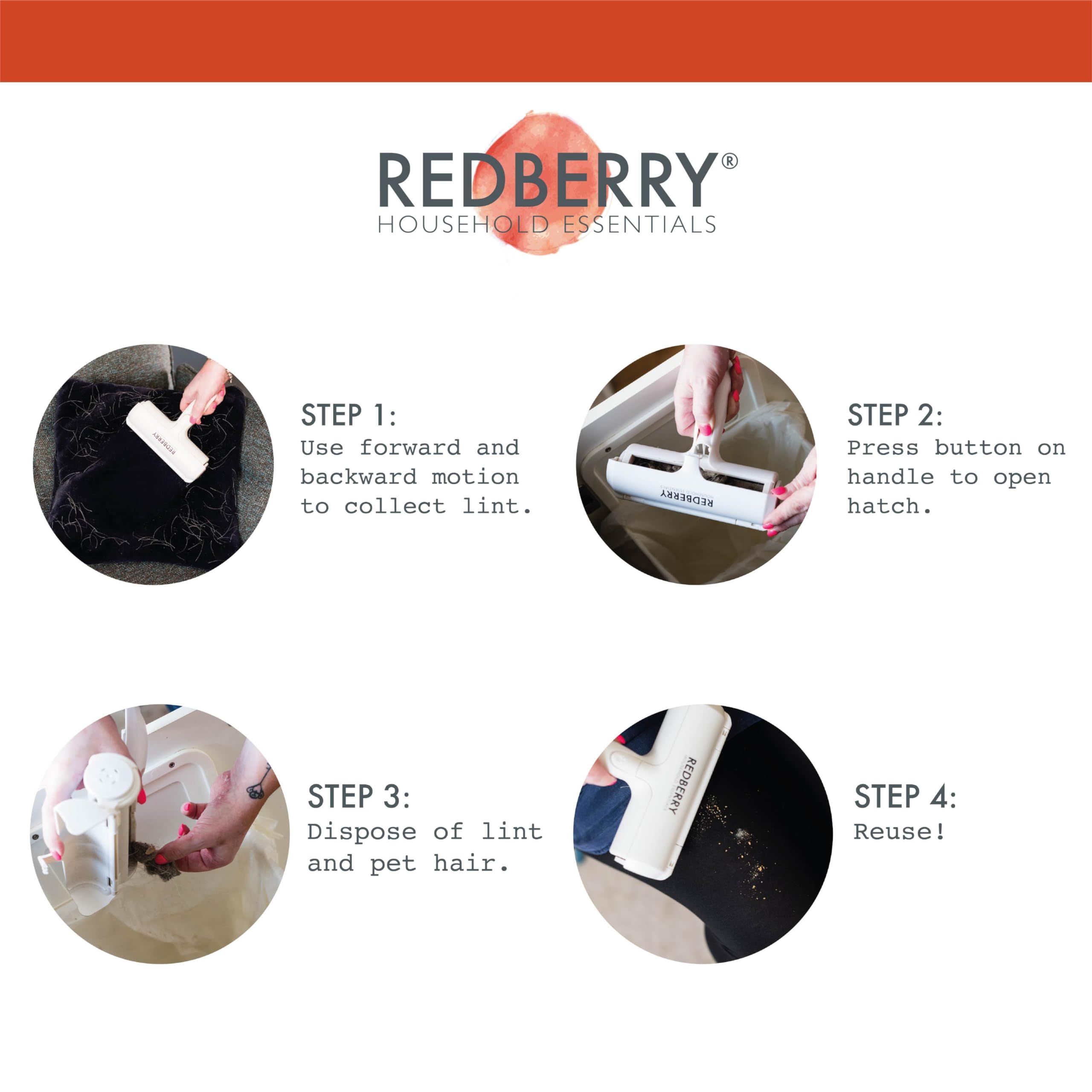 REDBERRY®
HOUSEHOLD ESSENTIALS

REDBERRY

STEP 1:
Use forward and backward motion to collect lint.

REDBERRY

STEP 2:
Press button on handle to open hatch.

STEP 3:
Dispose of lint and pet hair.

REDBERRY

STEP 4:
Reuse!