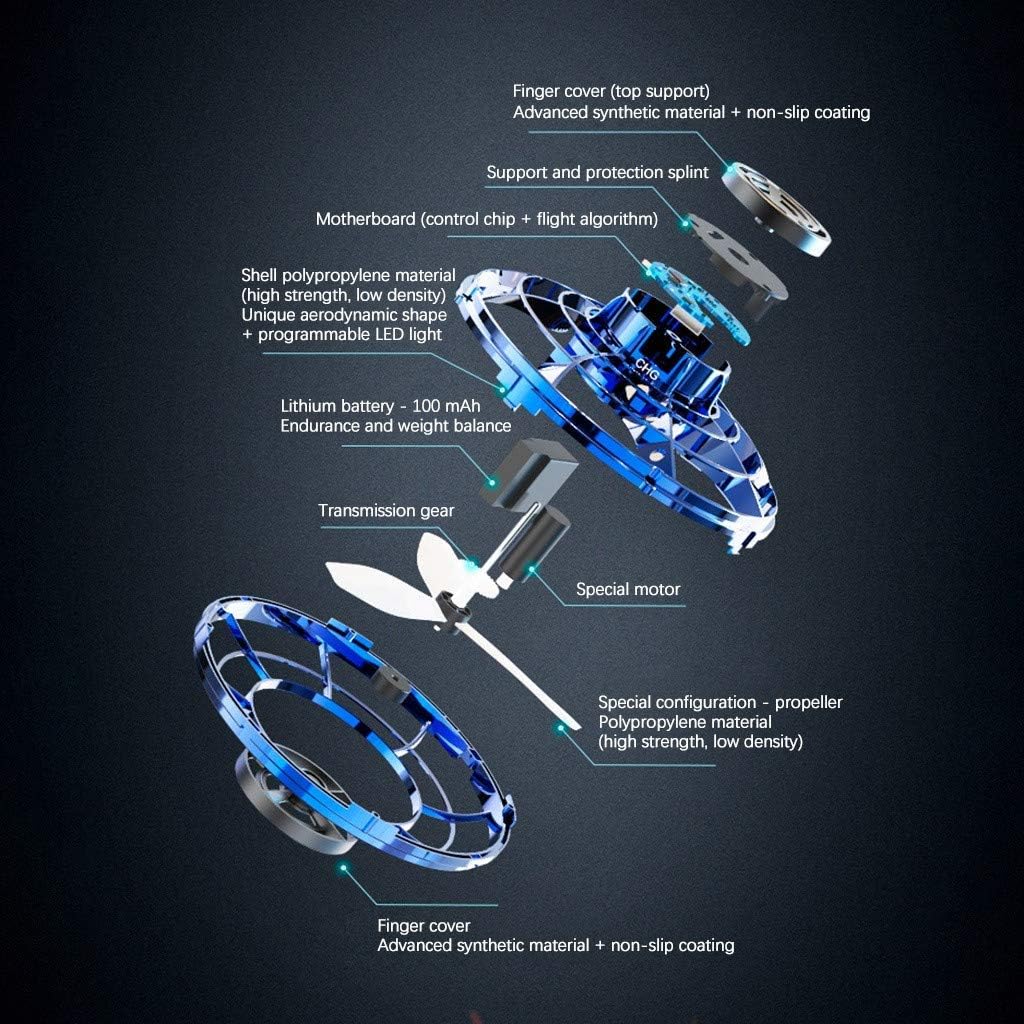 Finger cover (top support)
Advanced synthetic material + non-slip coating

Support and protection splint

Motherboard (control chip + flight algorithm)

Shell polypropylene material
(high strength, low density)
Unique aerodynamic shape
+ programmable LED light

CHG

Lithium battery - 100 mAh
Endurance and weight balance

Transmission gear

Special motor

Special configuration - propeller
Polypropylene material
(high strength, low density)

Finger cover
Advanced synthetic material + non-slip coating