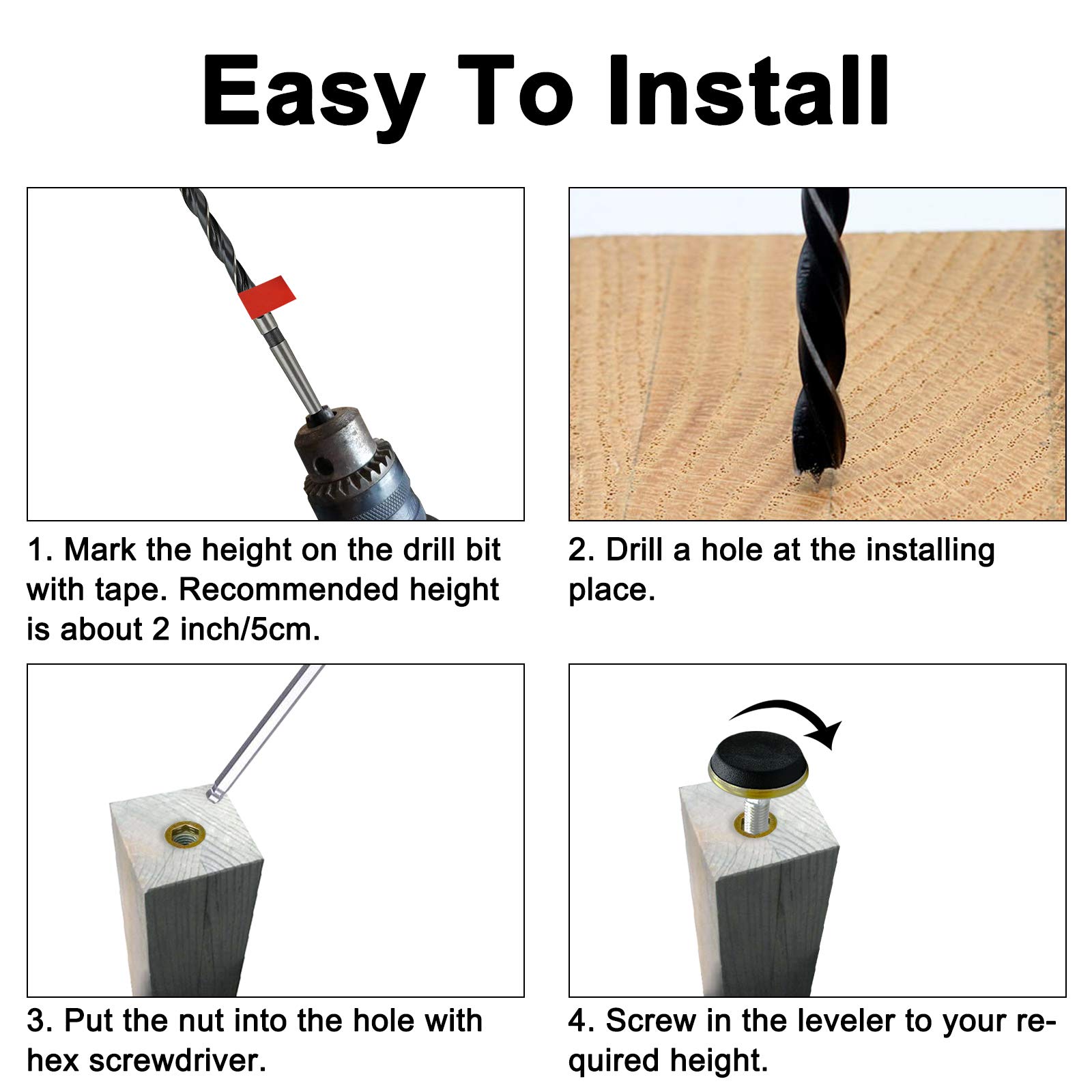 Easy To Install

1. Mark the height on the drill bit with tape. Recommended height is about 2 inch/5cm.

2. Drill a hole at the installing place.

3. Put the nut into the hole with hex screwdriver.

4. Screw in the leveler to your required height.