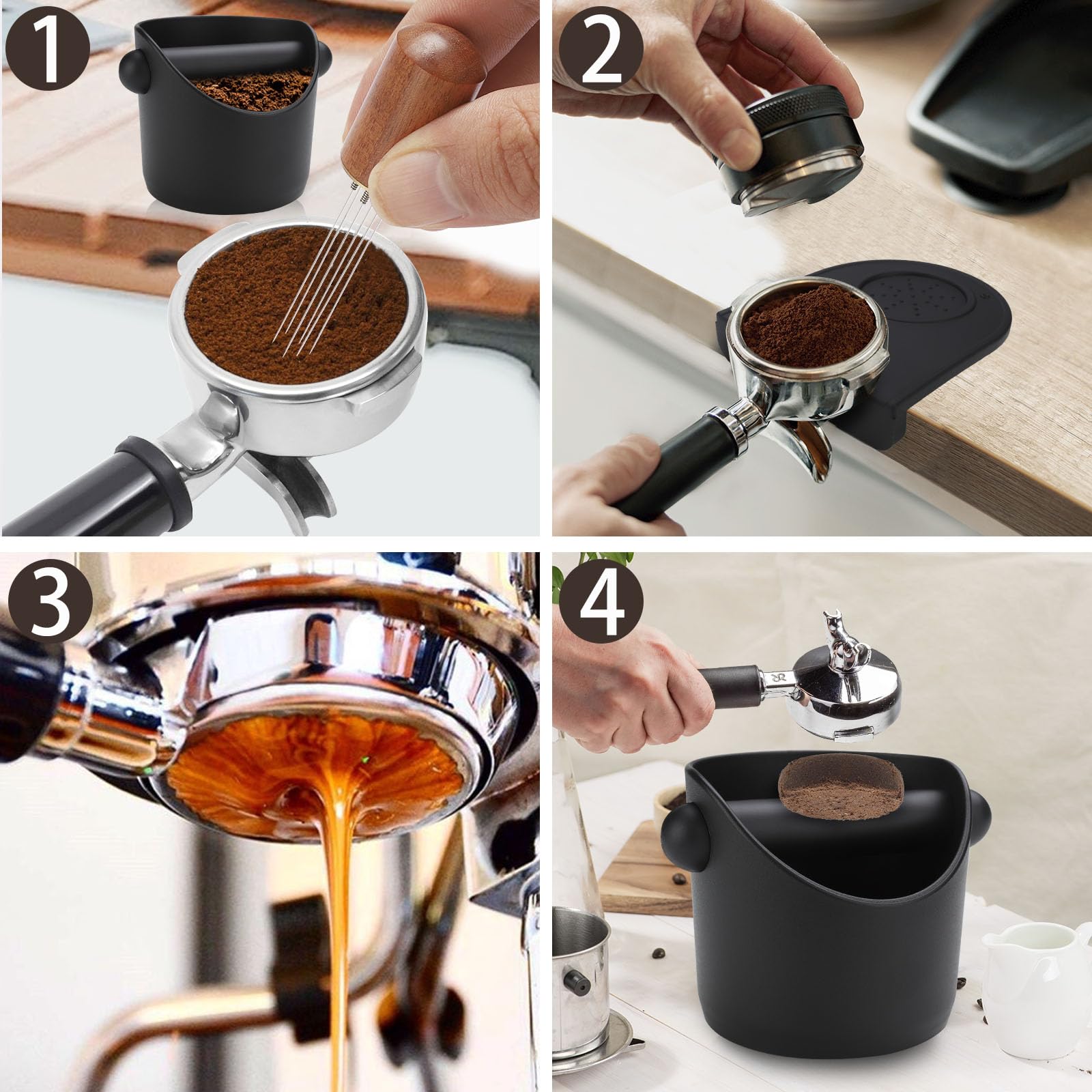 1

2

3

4