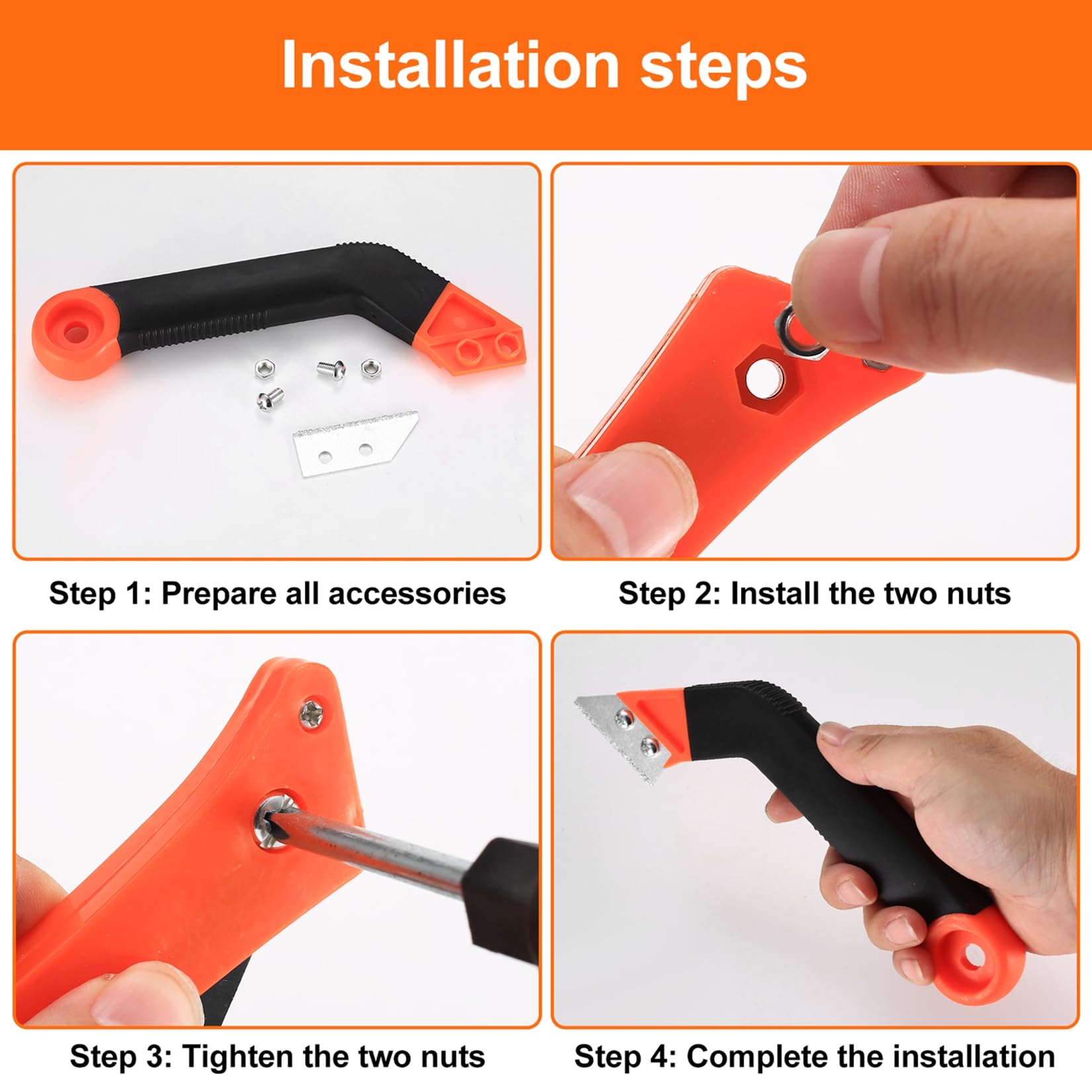 Installation steps

Step 1: Prepare all accessories

Step 2: Install the two nuts

Step 3: Tighten the two nuts

Step 4: Complete the installation