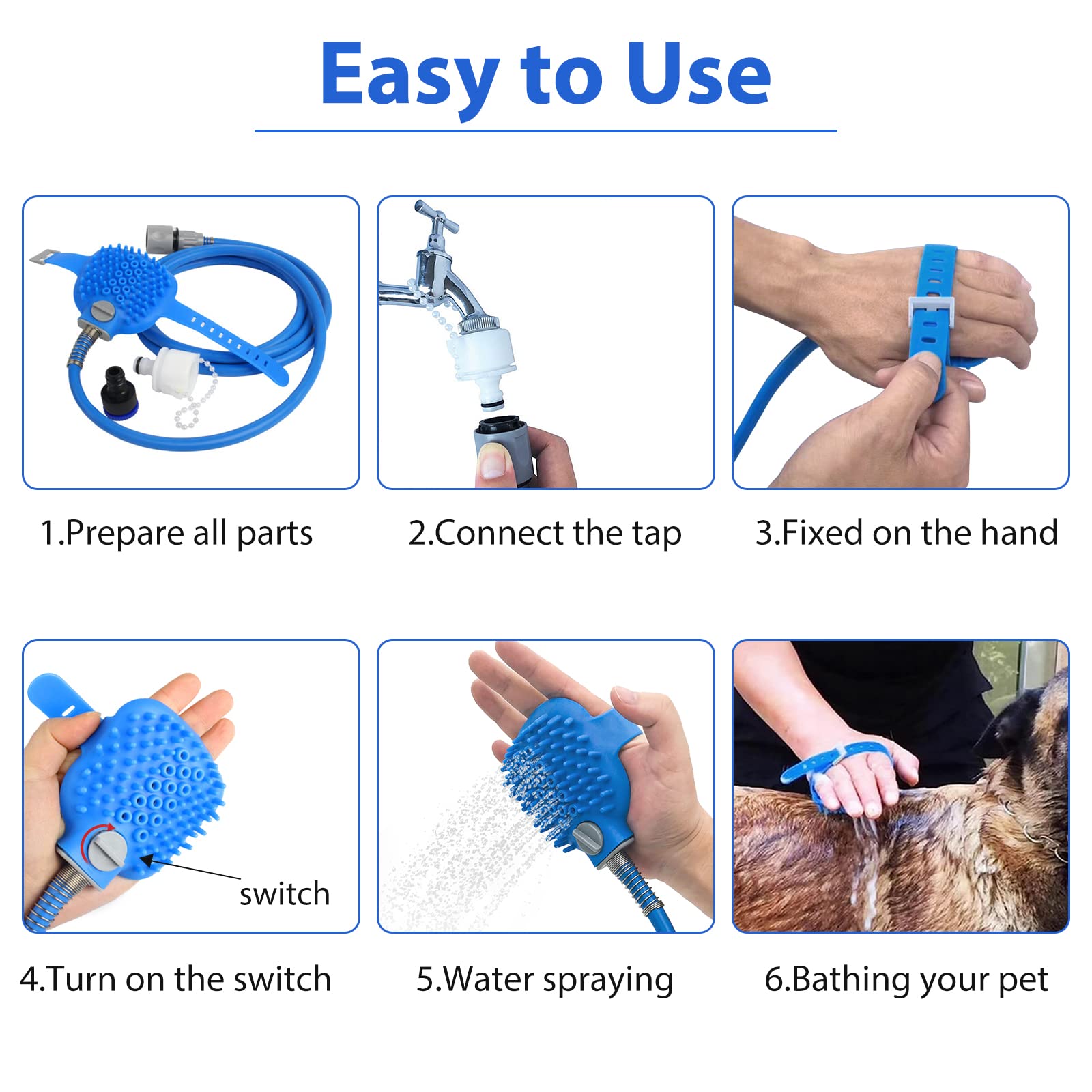 Easy to Use

1.Prepare all parts

2.Connect the tap

3.Fixed on the hand

switch

4.Turn on the switch

5.Water spraying

6.Bathing your pet