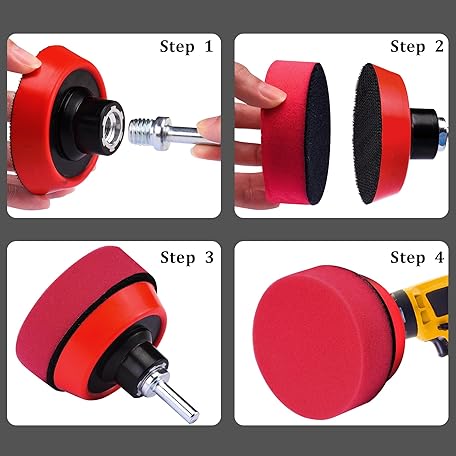 Step 1

Step 2

Step 3

Step 4