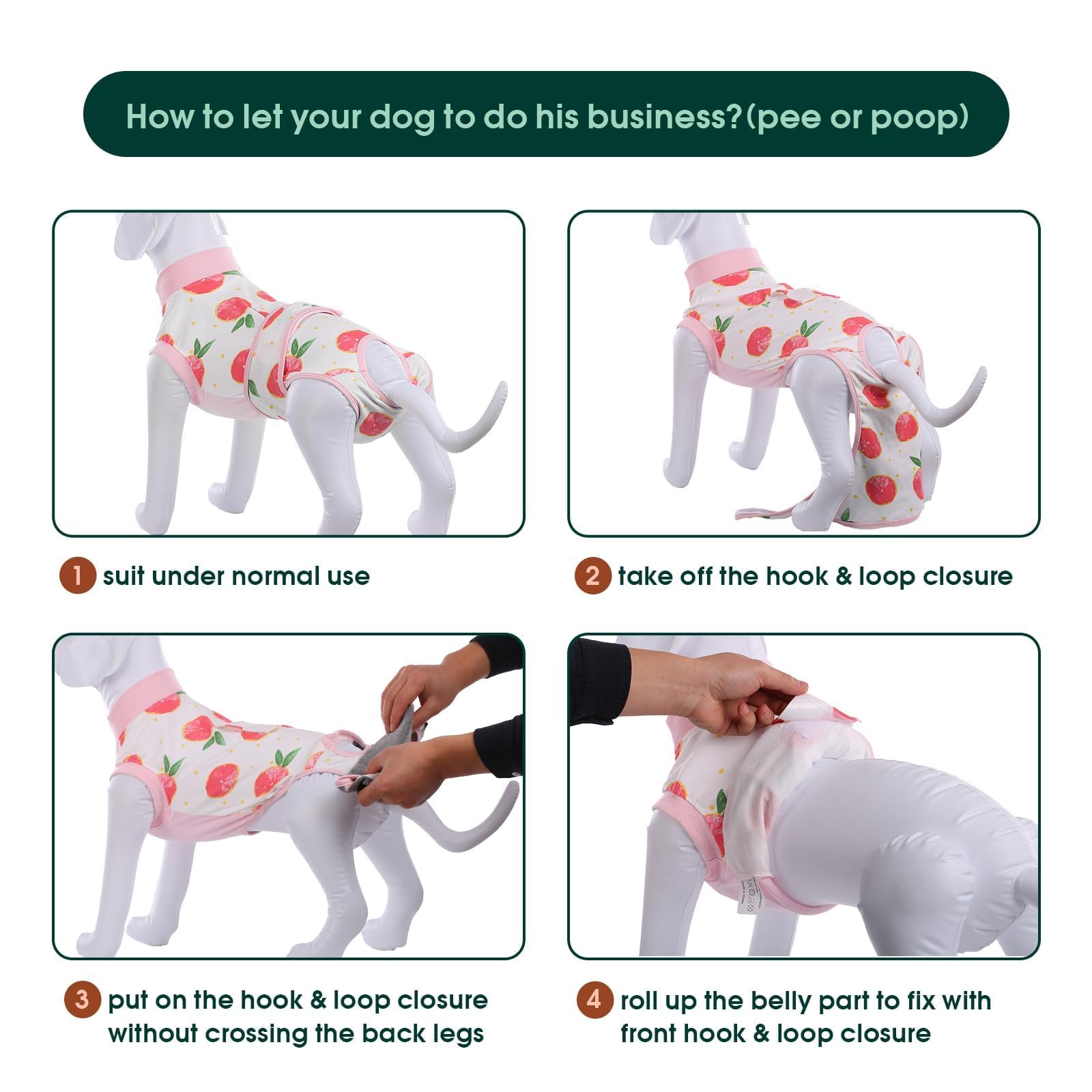 How to let your dog to do his business?(pee or poop)

1 suit under normal use

2 take off the hook & loop closure

3 put on the hook & loop closure without crossing the back legs

4 roll up the belly part to fix with front hook & loop closure