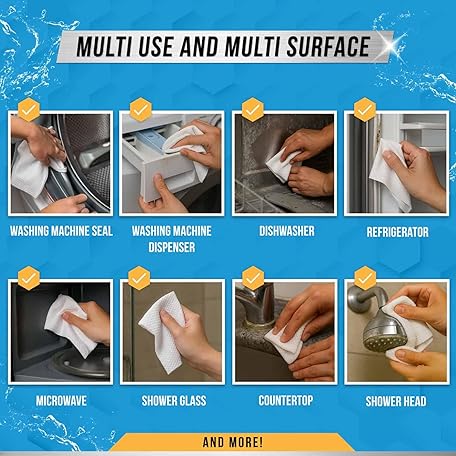 MULTI USE AND MULTI SURFACE

WASHING MACHINE SEAL

WASHING MACHINE DISPENSER

DISHWASHER

REFRIGERATOR

MICROWAVE

SHOWER GLASS

COUNTERTOP

SHOWER HEAD

AND MORE!