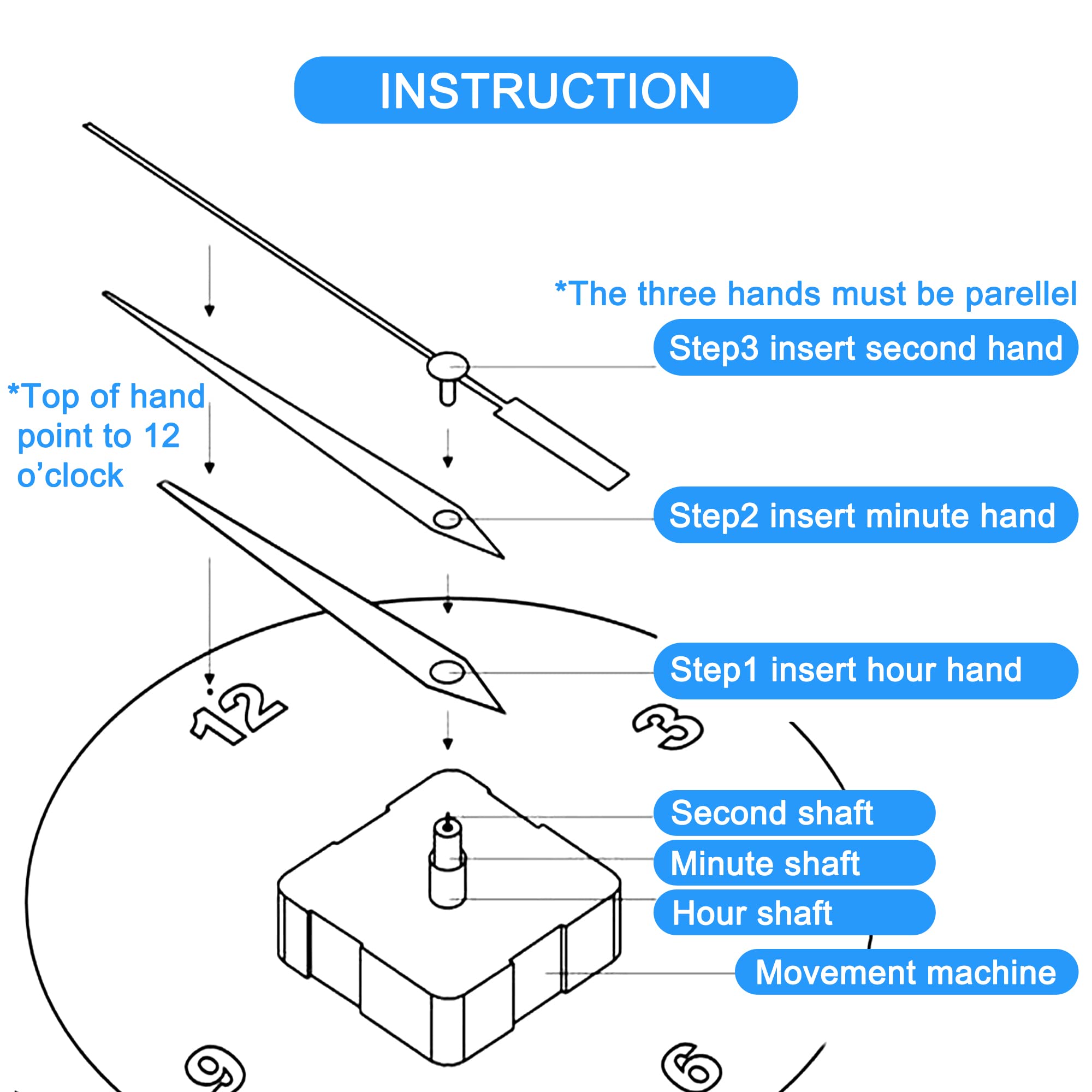 INSTRUCTION

*The three hands must be parellel

Step3 insert second hand

*Top of hand point to 12 o'clock

Step2 insert minute hand

Step1 insert hour hand

12

3

Second shaft

Minute shaft

Hour shaft

Movement machine

9

6