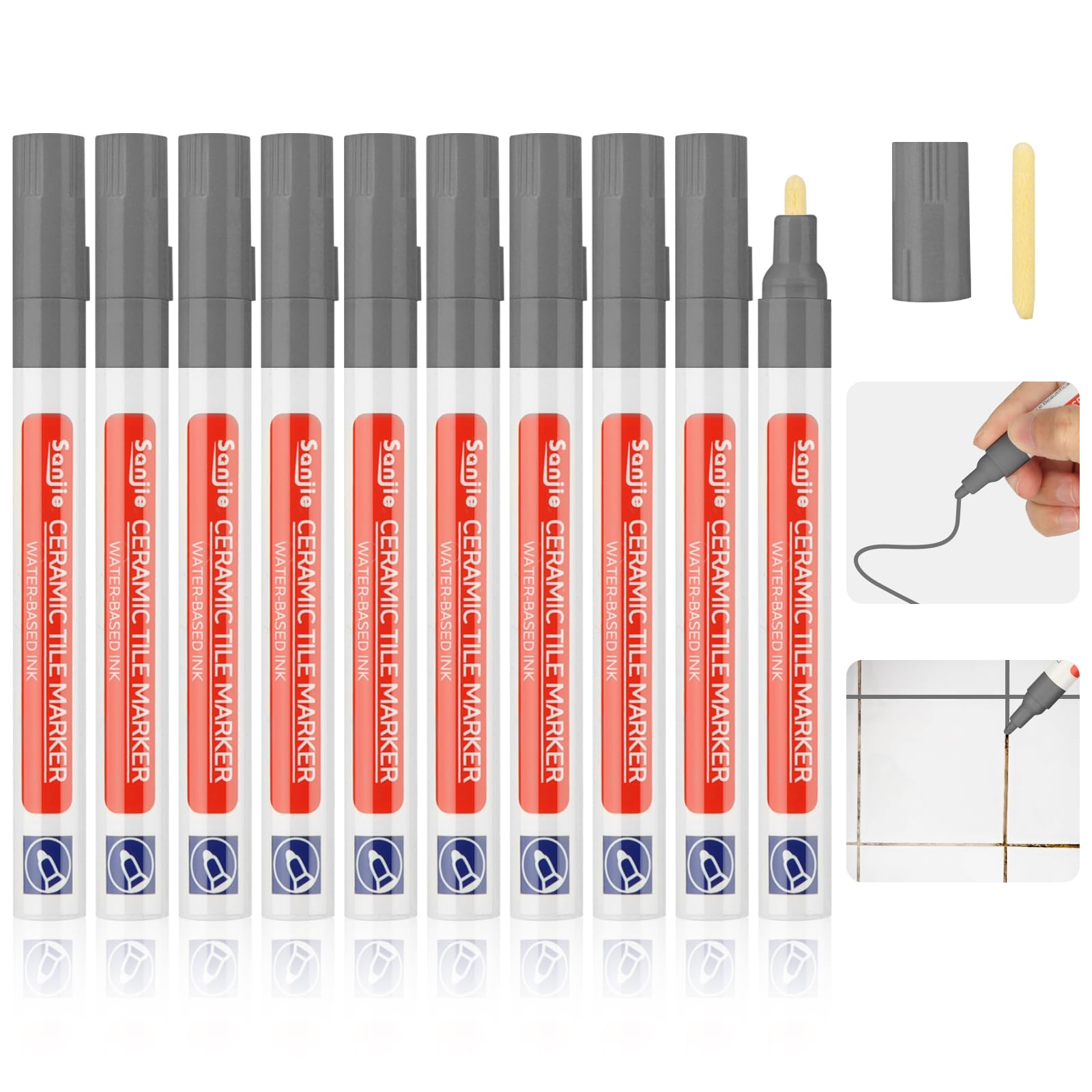 Sanjie CERAMIC TILE MARKER WATER-BASED INK

Sanjie CERAMIC TILE MARKER WATER-BASED INK

Sanjie CERAMIC TILE MARKER WATER-BASED INK

Sanjie CERAMIC TILE MARKER WATER-BASED INK

Sanjie CERAMIC TILE MARKER WATER-BASED INK

Sanjie CERAMIC TILE MARKER WATER-BASED INK

Sanjie CERAMIC TILE MARKER WATER-BASED INK

Sanjie CERAMIC TILE MARKER WATER-BASED INK

Sanjie CERAMIC TILE MARKER WATER-BASED INK

Sanjie CERAMIC TILE MARKER WATER-BASED INK