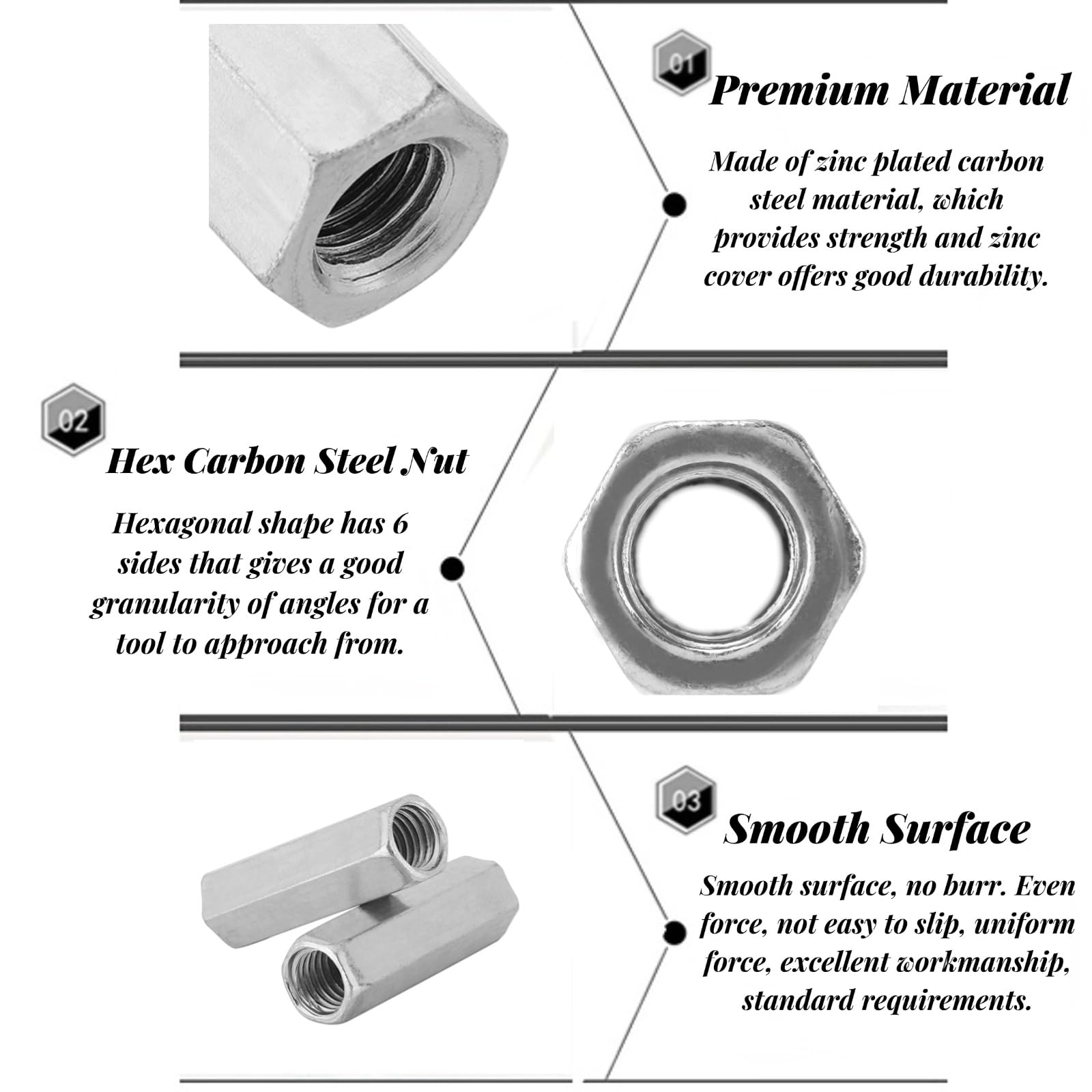 01

Premium Material

Made of zinc plated carbon steel material, which provides strength and zinc cover offers good durability.

02

Hex Carbon Steel Nut

Hexagonal shape has 6 sides that gives a good granularity of angles for a tool to approach from.

03

Smooth Surface

Smooth surface, no burr. Even force, not easy to slip, uniform force, excellent workmanship, standard requirements.