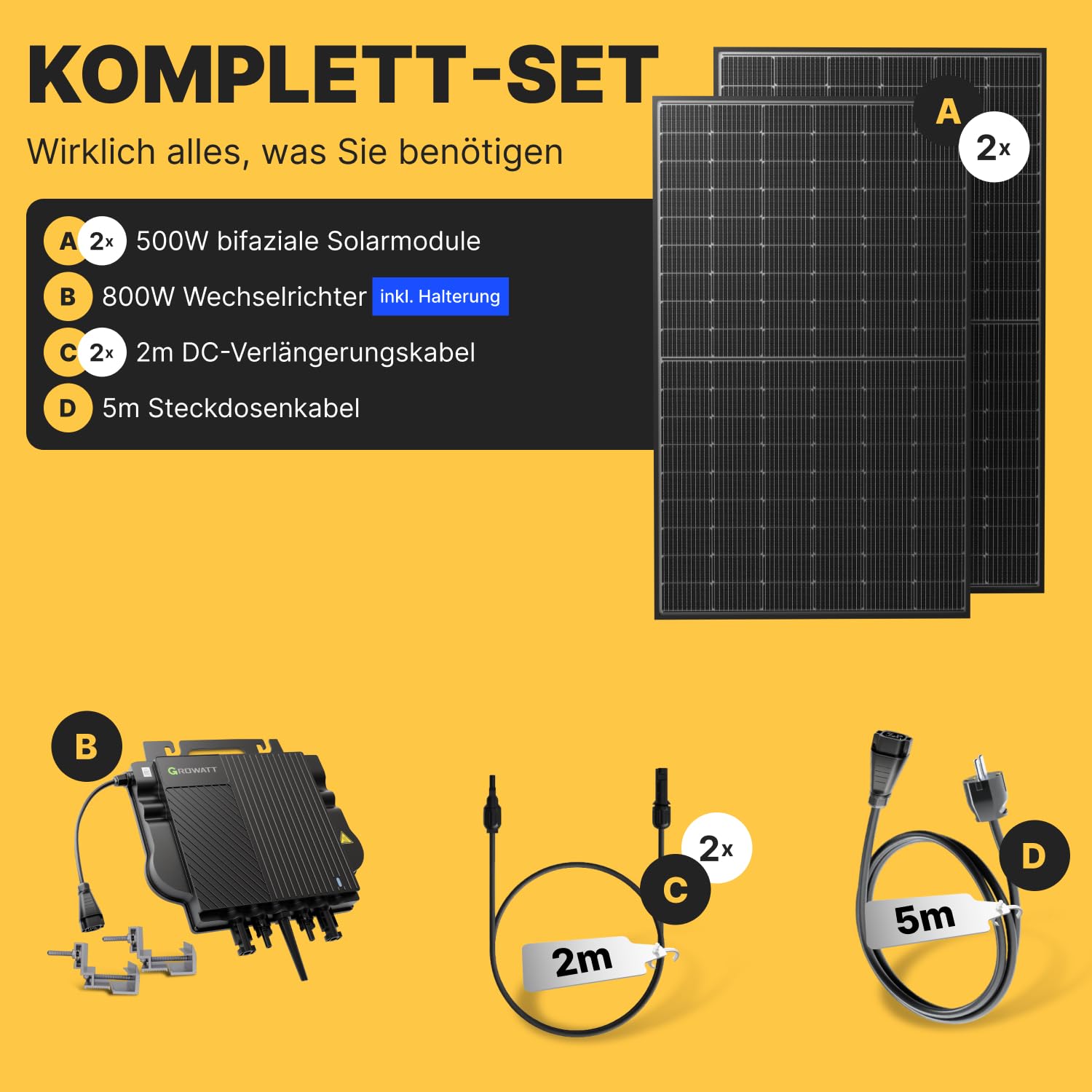 KOMPLETT-SET

Wirklich alles, was Sie benötigen

A 2x 500W bifaziale Solarmodule
B 800W Wechselrichter inkl. Halterung
C 2x 2m DC-Verlängerungskabel
D 5m Steckdosenkabel

A 2x

B
GROWATT

2x
C
2m

D
5m