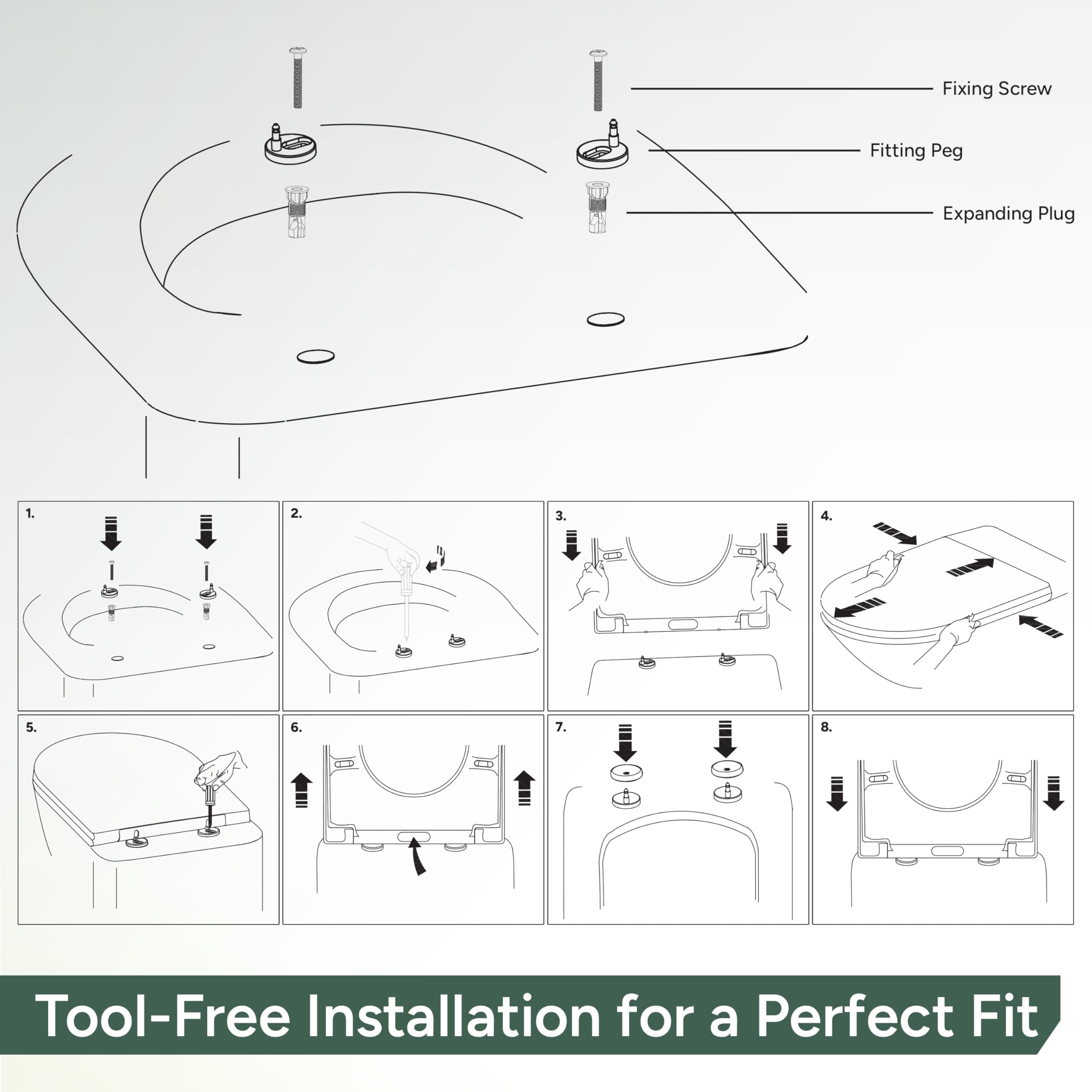 Fixing Screw

Fitting Peg

Expanding Plug

1.

2.

3.

4.

5.

6.

7.

8.

Tool-Free Installation for a Perfect Fit