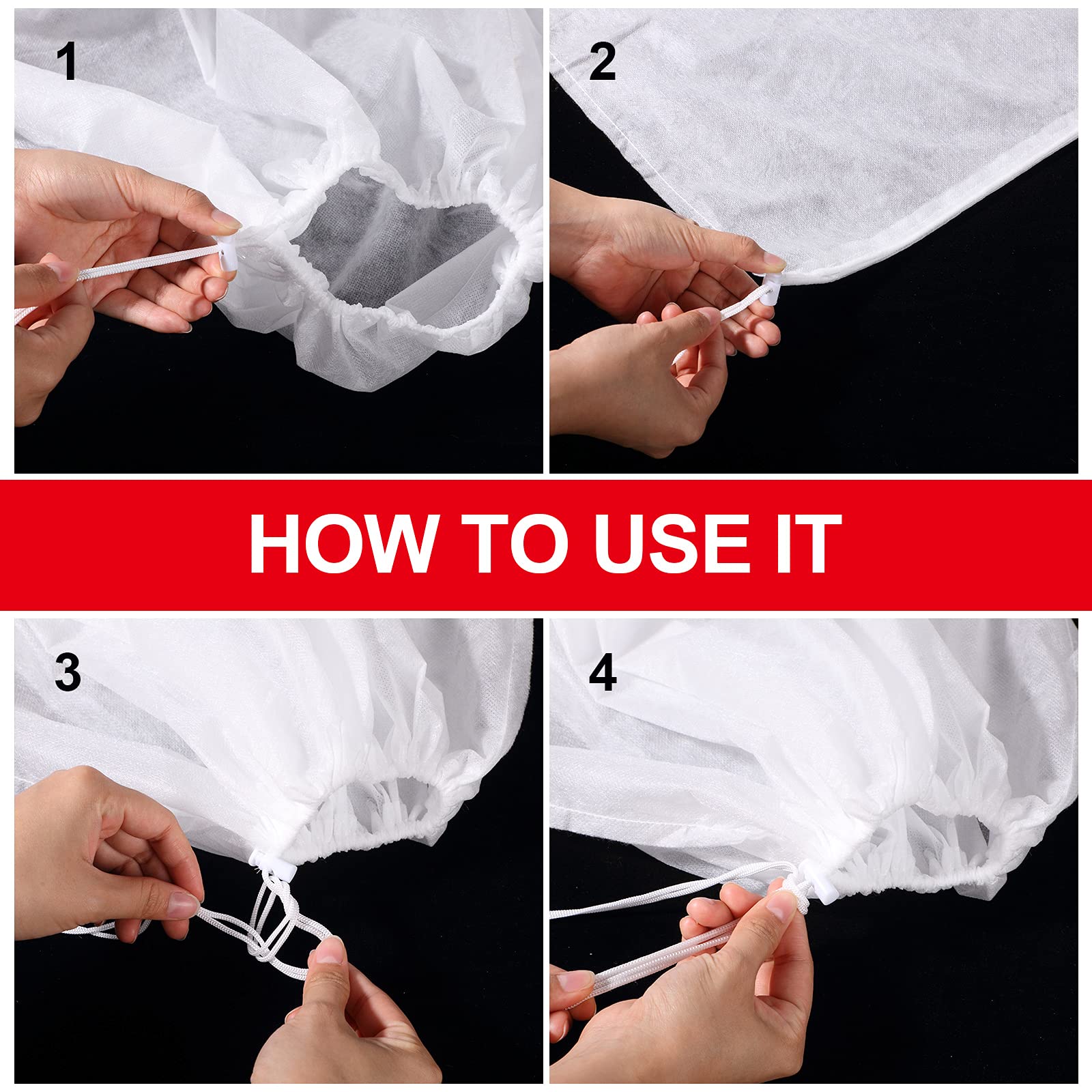 1

2

HOW TO USE IT

3

4