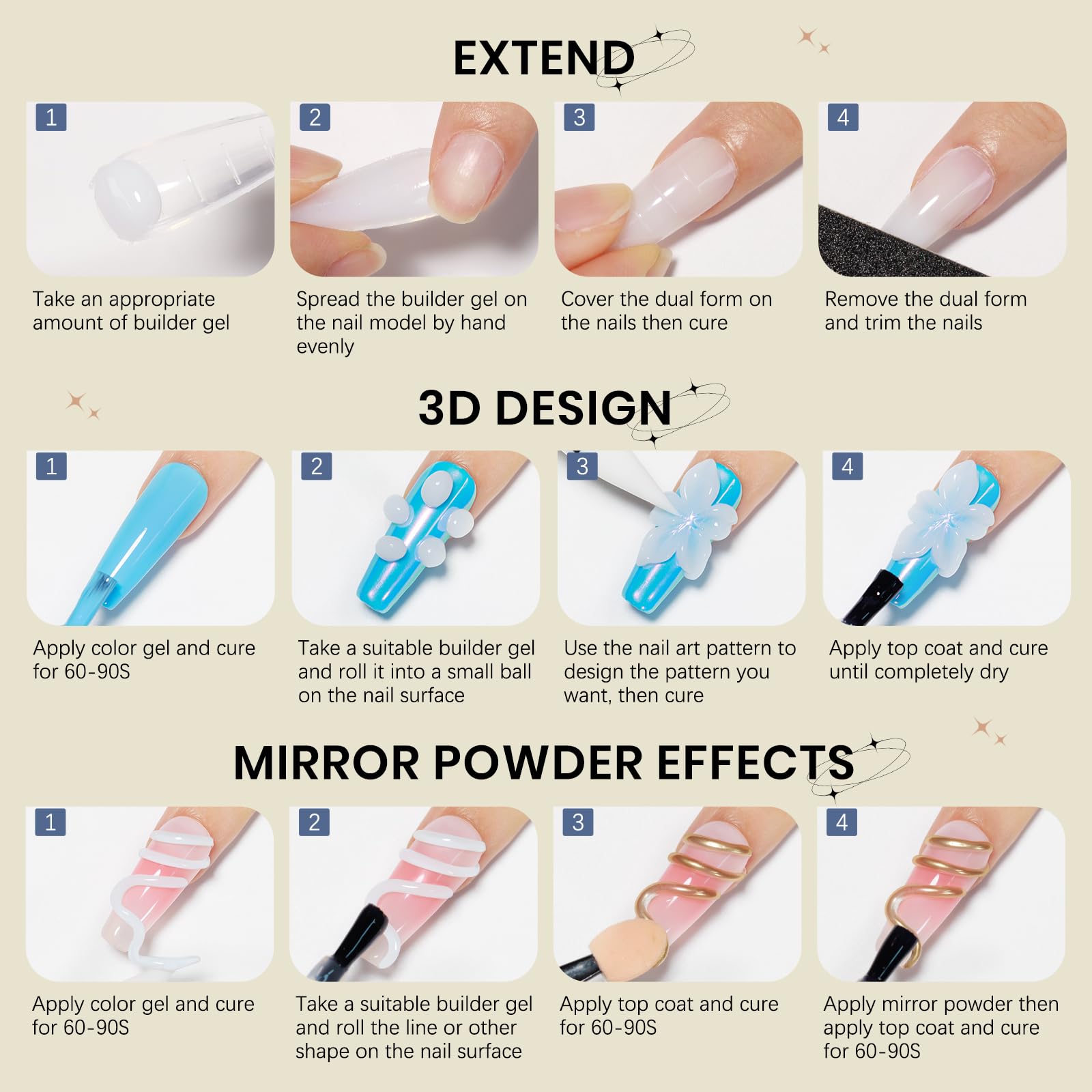 EXTEND

1
Take an appropriate amount of builder gel

2
Spread the builder gel on the nail model by hand evenly

3
Cover the dual form on the nails then cure

4
Remove the dual form and trim the nails

3D DESIGN

1
Apply color gel and cure for 60-90S

2
Take a suitable builder gel and roll it into a small ball on the nail surface

3
Use the nail art pattern to design the pattern you want, then cure

4
Apply top coat and cure until completely dry

MIRROR POWDER EFFECTS

1
Apply color gel and cure for 60-90S

2
Take a suitable builder gel and roll the line or other shape on the nail surface

3
Apply top coat and cure for 60-90S

4
Apply mirror powder then apply top coat and cure for 60-90S